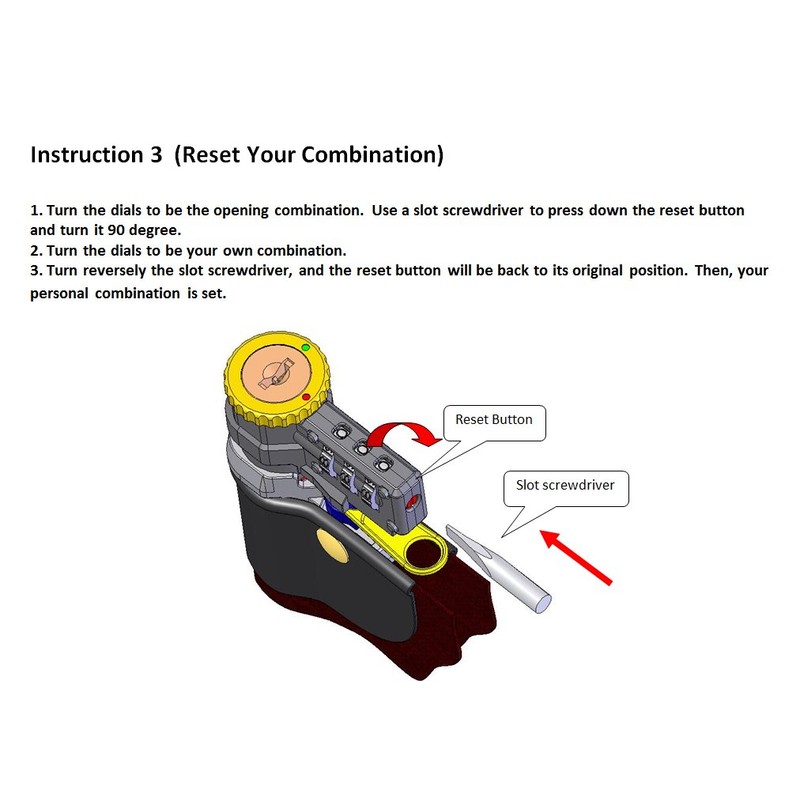 Instruction 3 (Reset Your Combination)

1. Turn the dials to be the opening combination. Use a slot screwdriver to press down the reset button and turn it 90 degree.
2. Turn the dials to be your own combination.
3. Turn reversely the slot screwdriver, and the reset button will be back to its original position. Then, your personal combination is set.

Reset Button

Slot screwdriver