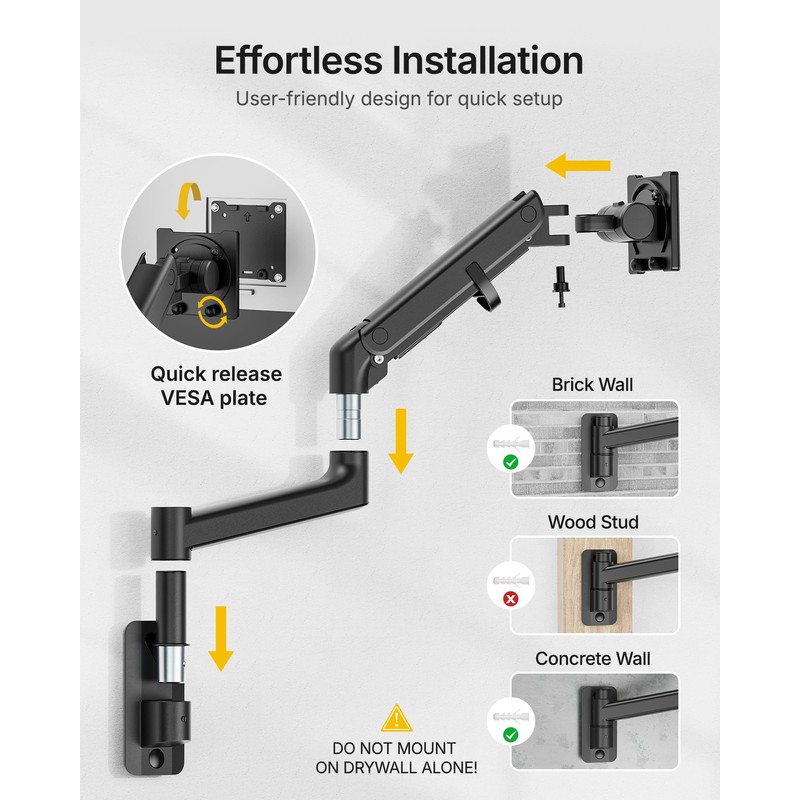 Effortless Installation
User-friendly design for quick setup

Quick release VESA plate

Brick Wall

Wood Stud

Concrete Wall

DO NOT MOUNT ON DRYWALL ALONE!