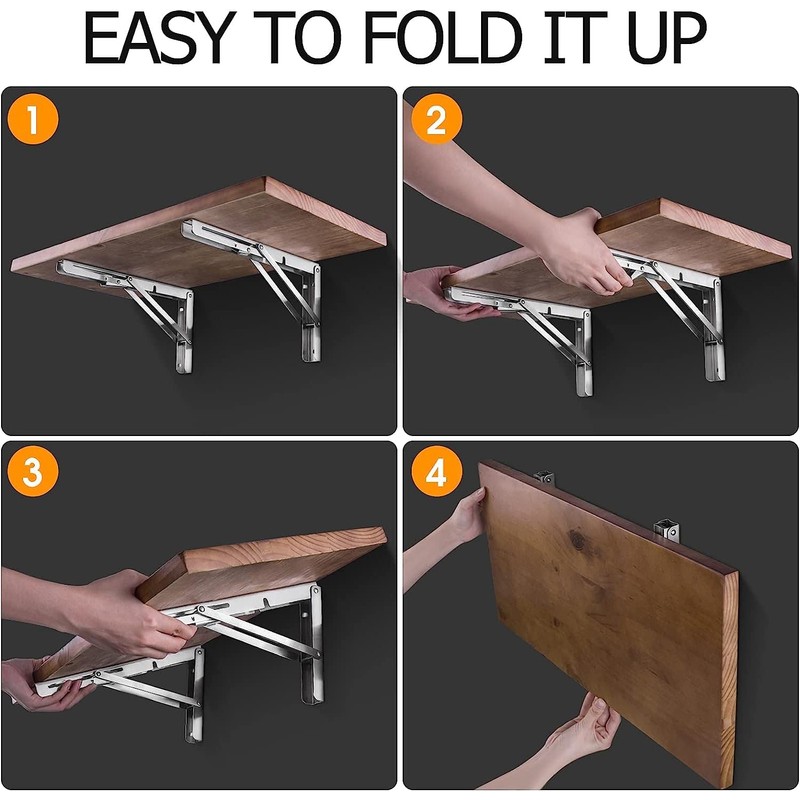 EASY TO FOLD IT UP

1

2

3

4