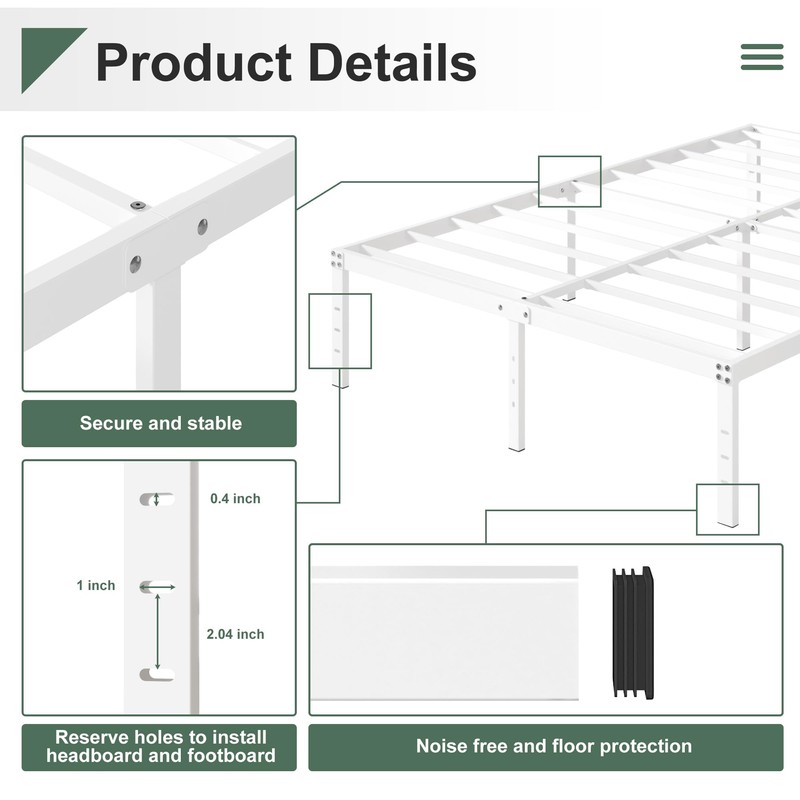 Product Details

Secure and stable

0.4 inch

1 inch

2.04 inch

Reserve holes to install headboard and footboard

Noise free and floor protection