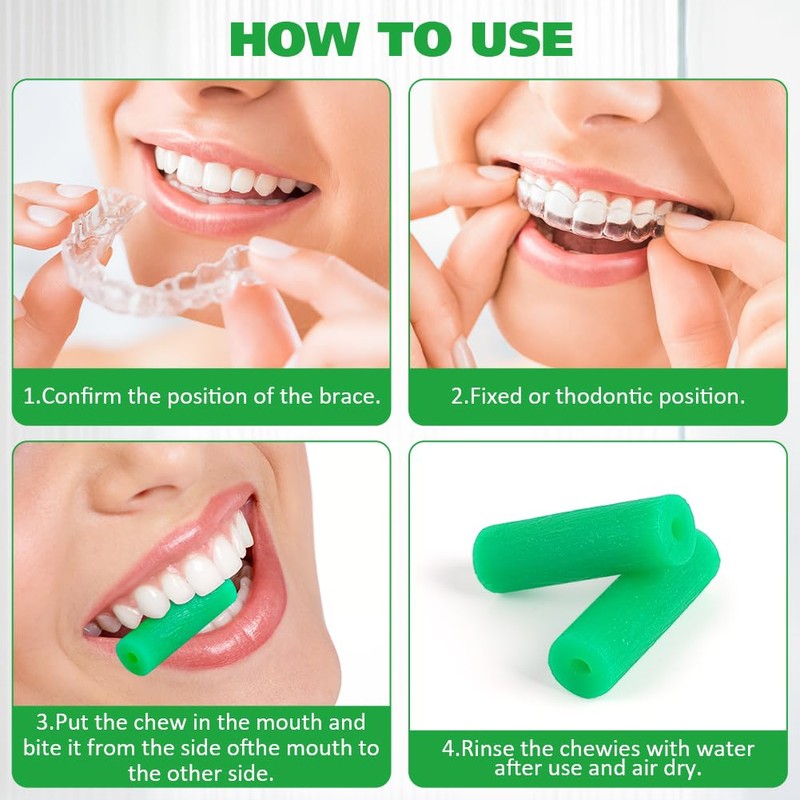 HOW TO USE

1.Confirm the position of the brace.

2.Fixed or thodontic position.

3.Put the chew in the mouth and bite it from the side ofthe mouth to the other side.

4.Rinse the chewies with water after use and air dry.