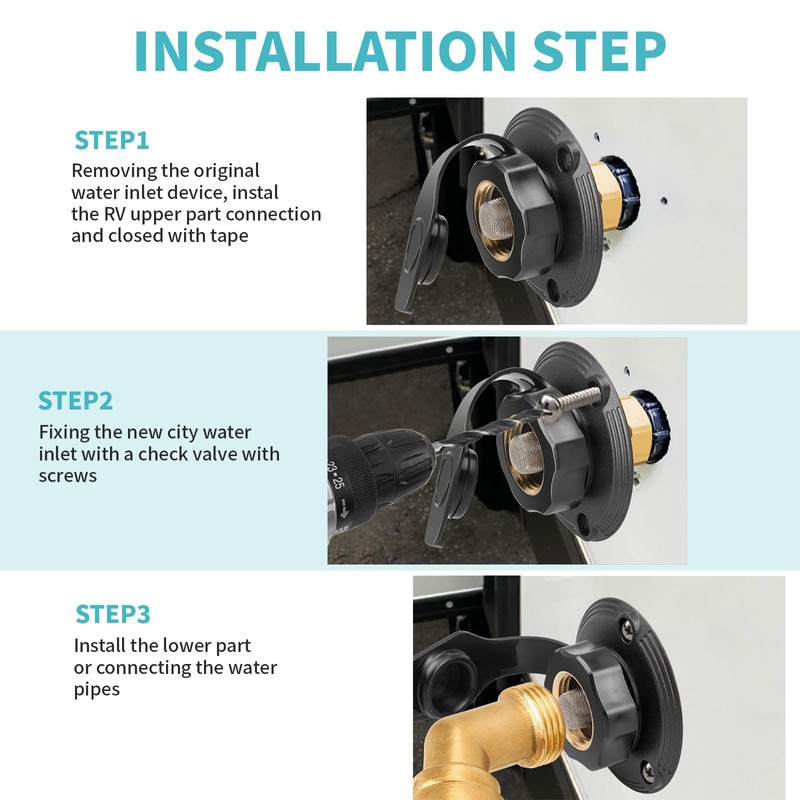 INSTALLATION STEP

STEP1
Removing the original water inlet device, instal the RV upper part connection and closed with tape

STEP2
Fixing the new city water inlet with a check valve with screws

23 25

STEP3
Install the lower part or connecting the water pipes