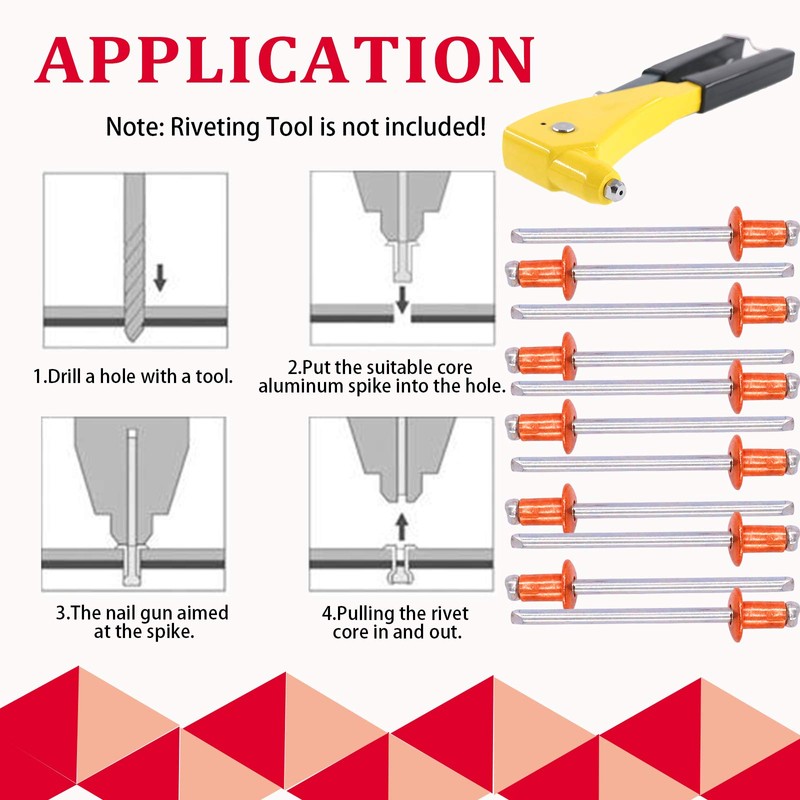 APPLICATION

Note: Riveting Tool is not included!

1.Drill a hole with a tool.

2.Put the suitable core aluminum spike into the hole.

3.The nail gun aimed at the spike.

4.Pulling the rivet core in and out.