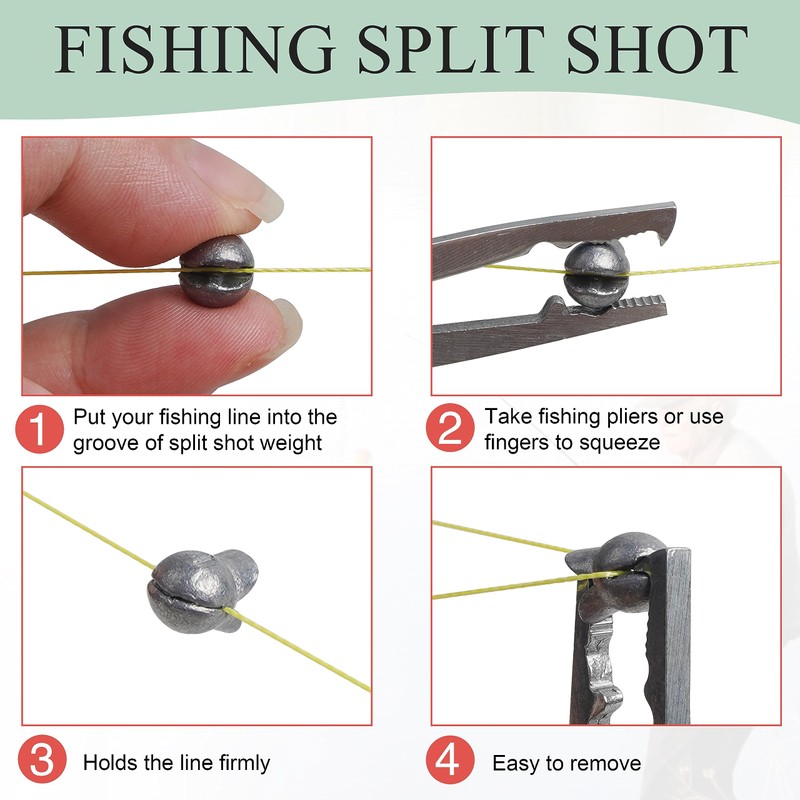 FISHING SPLIT SHOT

1 Put your fishing line into the groove of split shot weight

2 Take fishing pliers or use fingers to squeeze

3 Holds the line firmly

4 Easy to remove