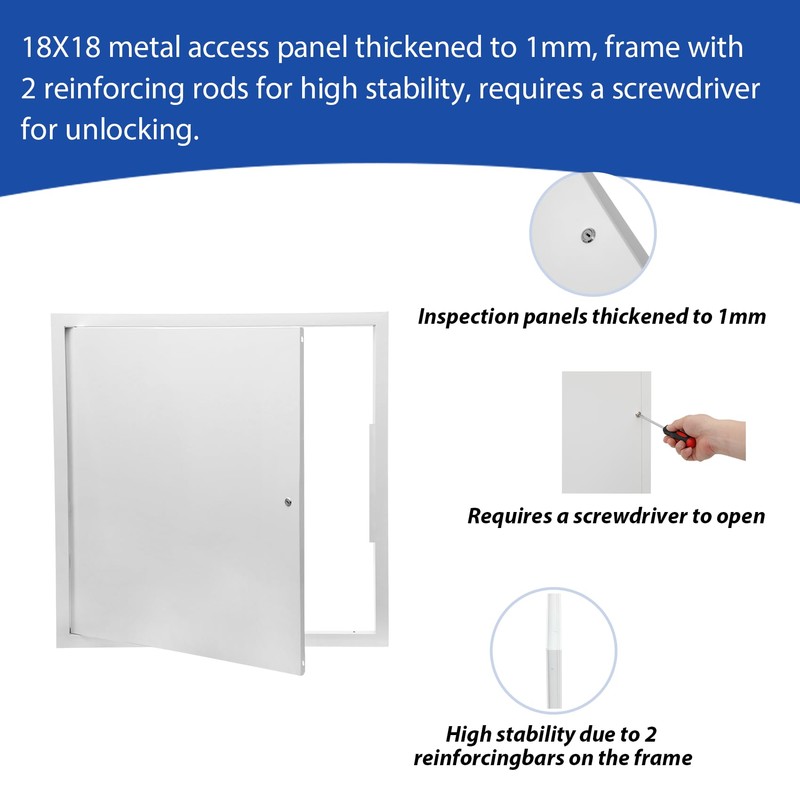 18X18 metal access panel thickened to 1mm, frame with 2 reinforcing rods for high stability, requires a screwdriver for unlocking.

Inspection panels thickened to 1mm

Requires a screwdriver to open

High stability due to 2 reinforcingbars on the frame