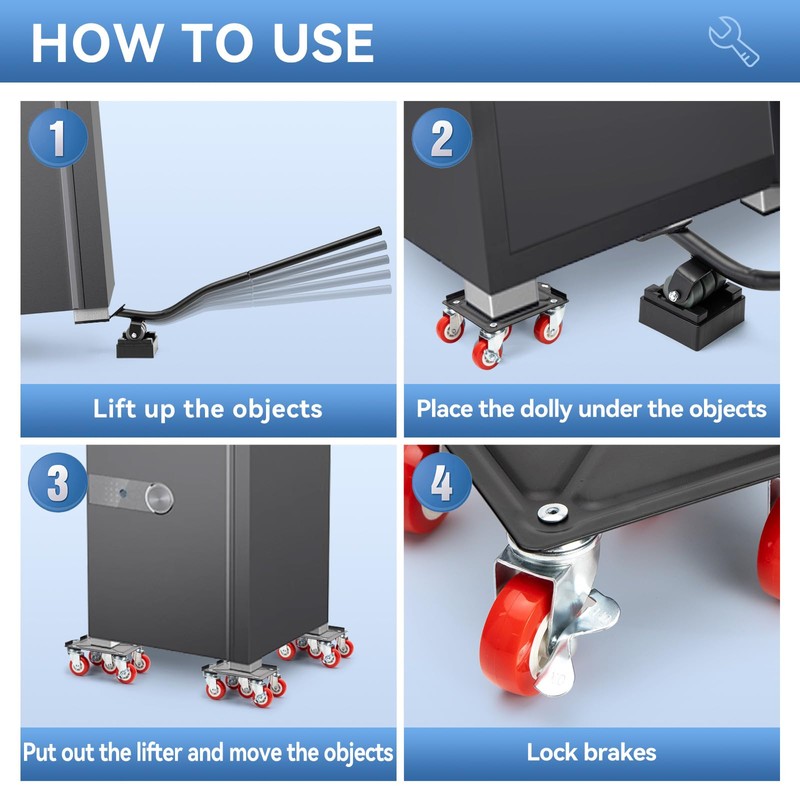 HOW TO USE

1

Lift up the objects

2

Place the dolly under the objects

3

Put out the lifter and move the objects

4

Lock brakes