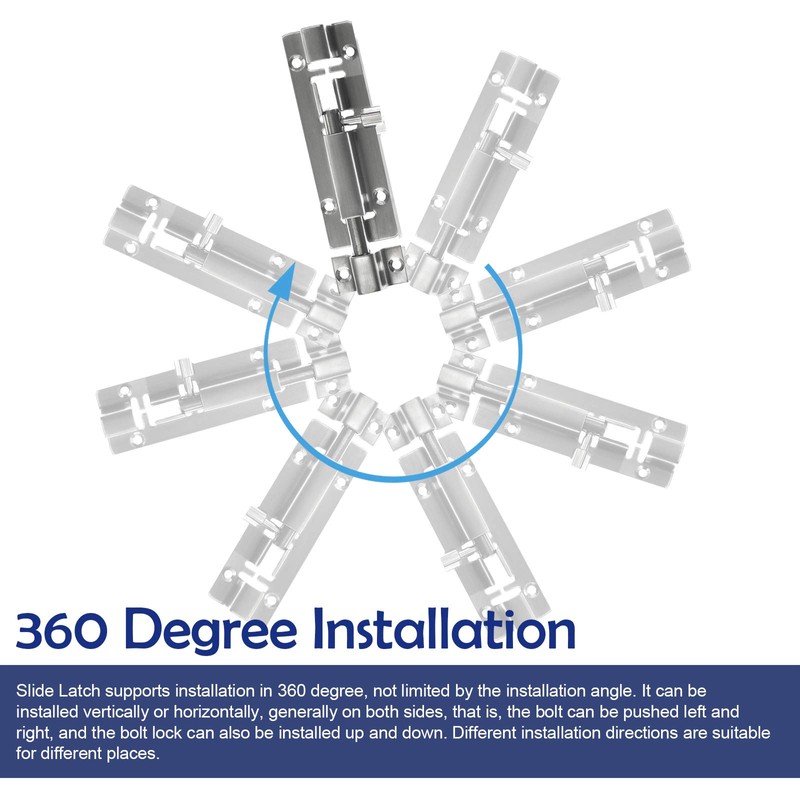 360 Degree Installation

Slide Latch supports installation in 360 degree, not limited by the installation angle. It can be installed vertically or horizontally, generally on both sides, that is, the bolt can be pushed left and right, and the bolt lock can also be installed up and down. Different installation directions are suitable for different places.