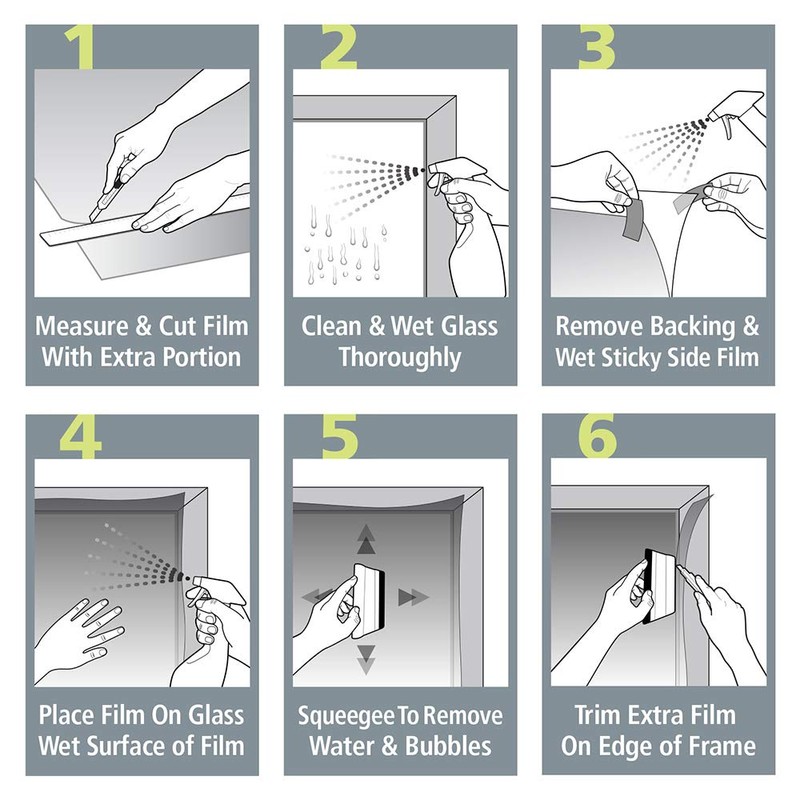 1

Measure & Cut Film With Extra Portion

2

Clean & Wet Glass Thoroughly

3

Remove Backing & Wet Sticky Side Film

4

Place Film On Glass Wet Surface of Film

5

Squeegee To Remove Water & Bubbles

6

Trim Extra Film On Edge of Frame