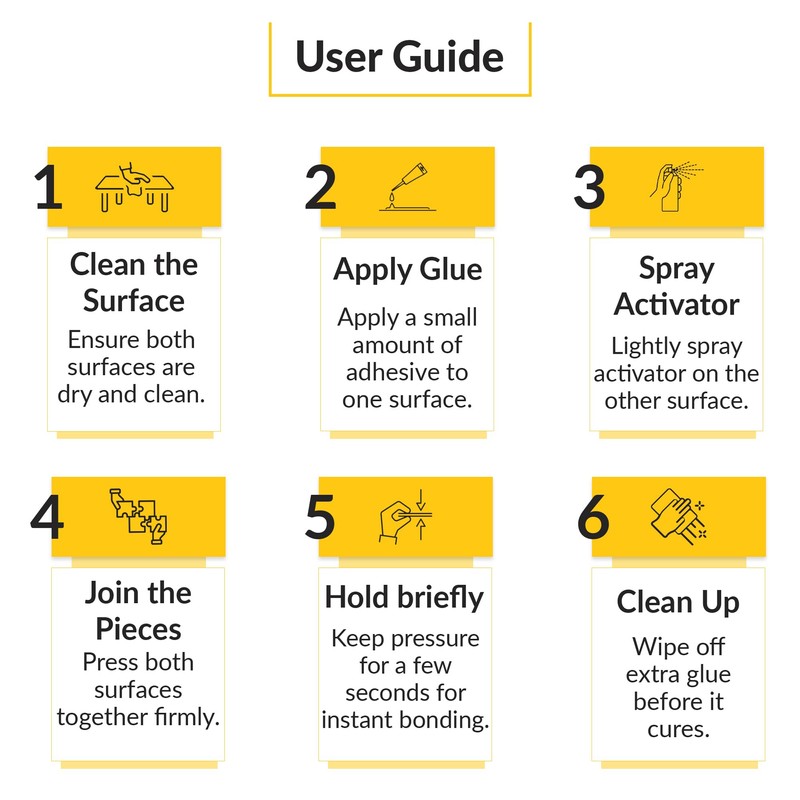 User Guide

1

Clean the Surface

Ensure both surfaces are dry and clean.

2

Apply Glue

Apply a small amount of adhesive to one surface.

3

Spray Activator

Lightly spray activator on the other surface.

4

Join the Pieces

Press both surfaces together firmly.

5

Hold briefly

Keep pressure for a few seconds for instant bonding.

6

Clean Up

Wipe off extra glue before it cures.