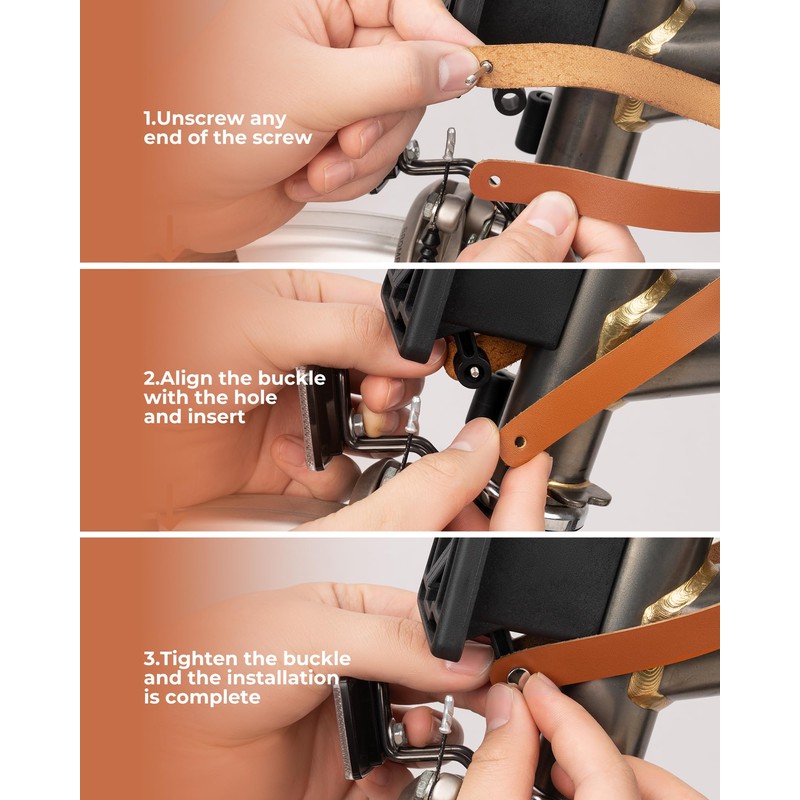 1.Unscrew any end of the screw

2.Align the buckle with the hole and insert

3.Tighten the buckle and the installation is complete