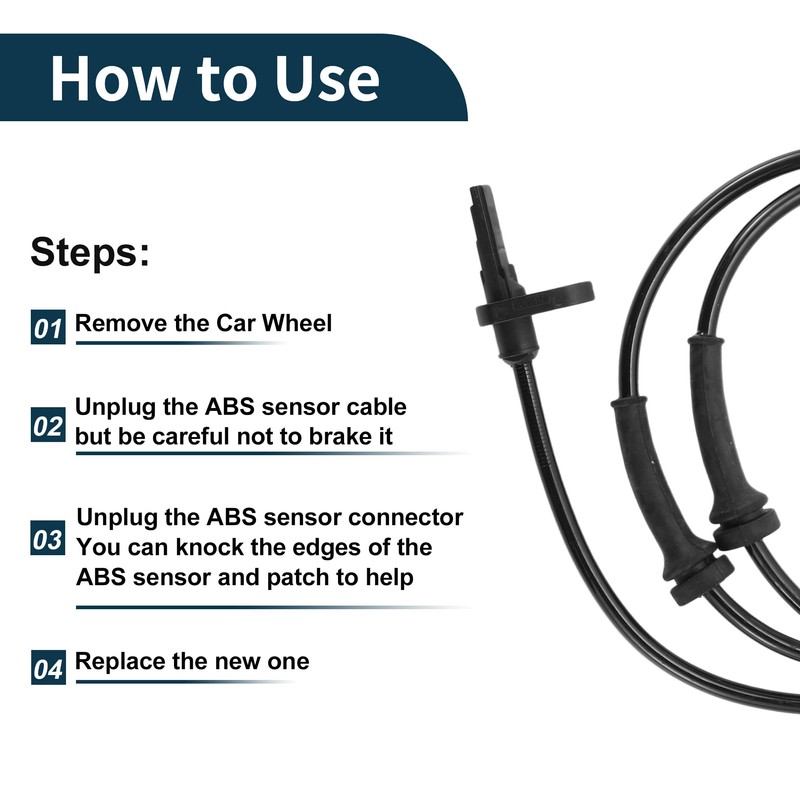 How to Use

Steps:

01 Remove the Car Wheel

02 Unplug the ABS sensor cable but be careful not to brake it

03 Unplug the ABS sensor connector You can knock the edges of the ABS sensor and patch to help

04 Replace the new one