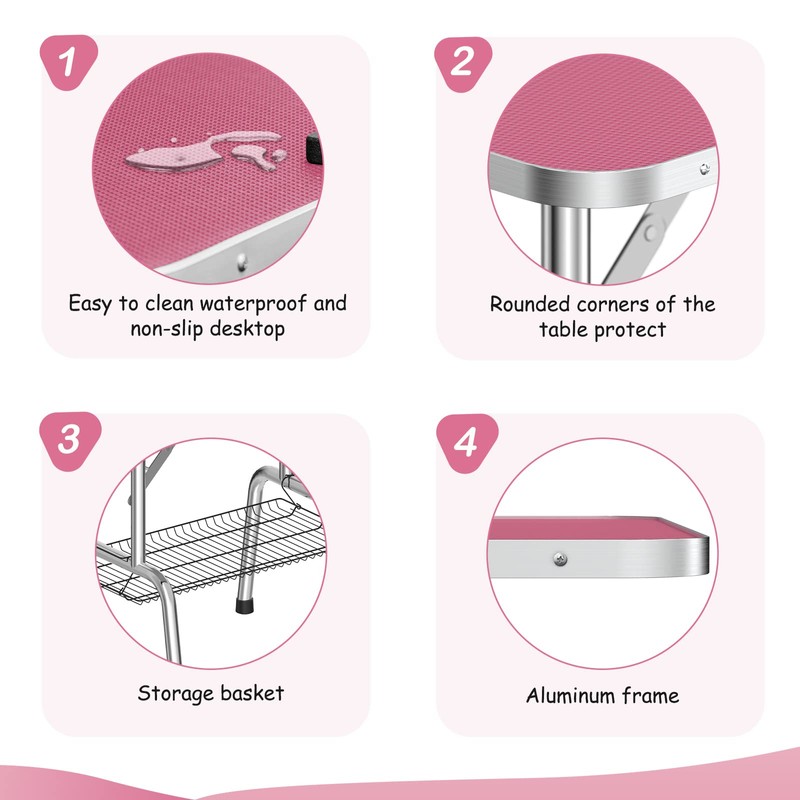 1

Easy to clean waterproof and non-slip desktop

2

Rounded corners of the table protect

3

Storage basket

4

Aluminum frame