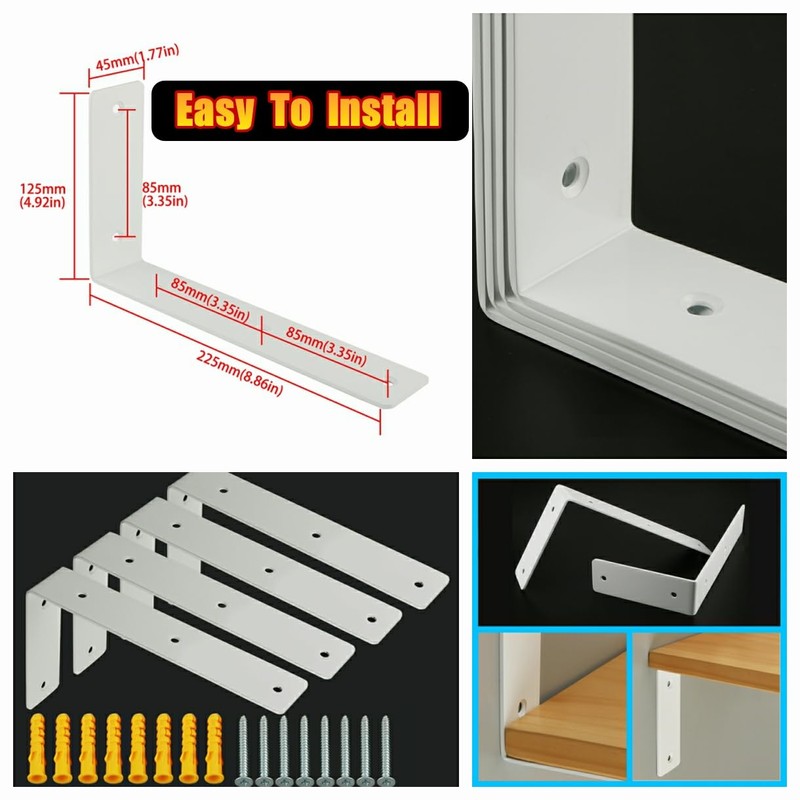 45mm(1.77in)

Easy To Install

125mm (4.92in)

85mm (3.35in)

85mm(3.35in)

85mm(3.35in)

225mm(8.86in)