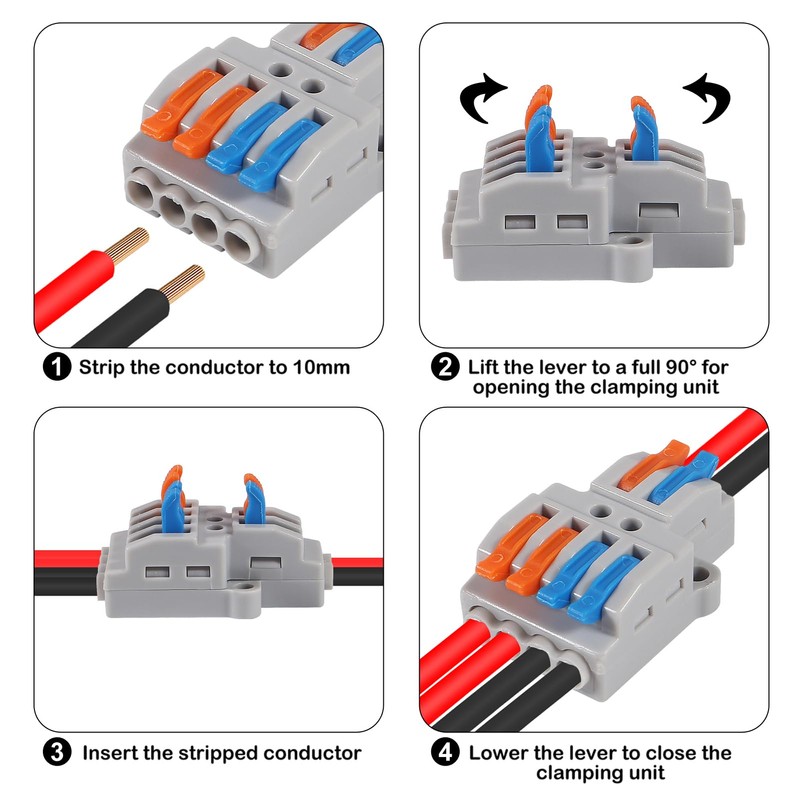 1 Strip the conductor to 10mm

2 Lift the lever to a full 90° for opening the clamping unit

3 Insert the stripped conductor

4 Lower the lever to close the clamping unit