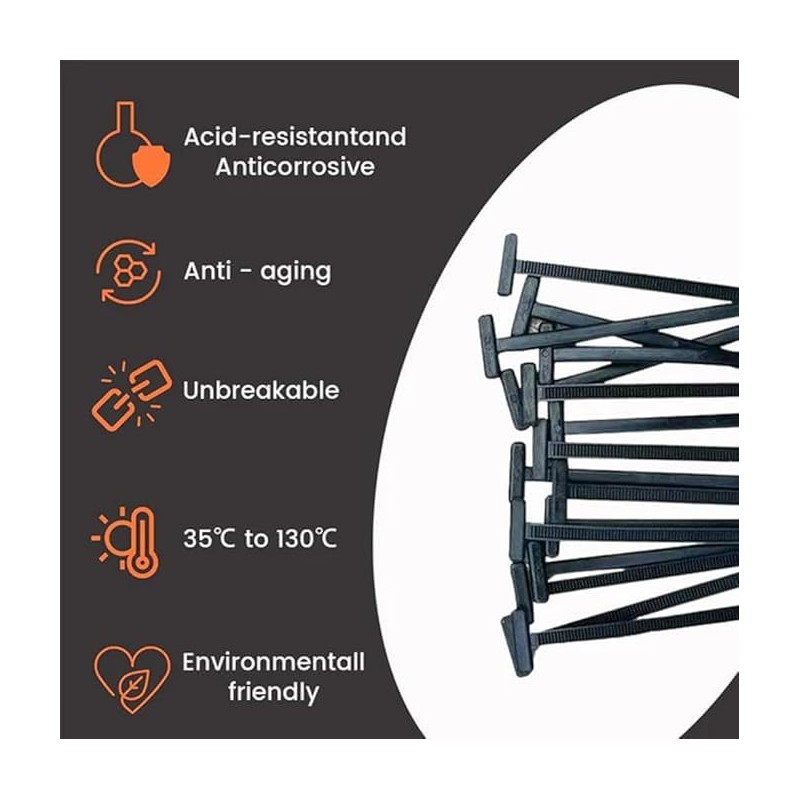 Acid-resistantand Anticorrosive

Anti - aging

Unbreakable

35℃ to 130℃

Environmentall friendly