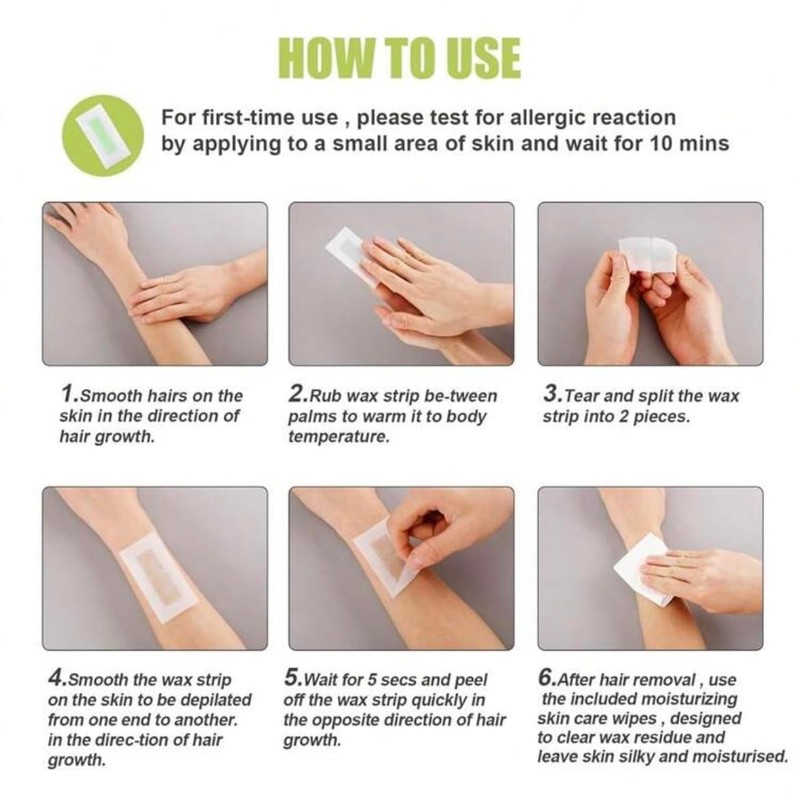 HOW TO USE

For first-time use , please test for allergic reaction by applying to a small area of skin and wait for 10 mins

1.Smooth hairs on the skin in the direction of hair growth.

2.Rub wax strip be-tween palms to warm it to body temperature.

3.Tear and split the wax strip into 2 pieces.

4.Smooth the wax strip on the skin to be depilated from one end to another. in the direc-tion of hair growth.

5.Wait for 5 secs and peel off the wax strip quickly in the opposite direction of hair growth.

6.After hair removal , use the included moisturizing skin care wipes , designed to clear wax residue and leave skin silky and moisturised.