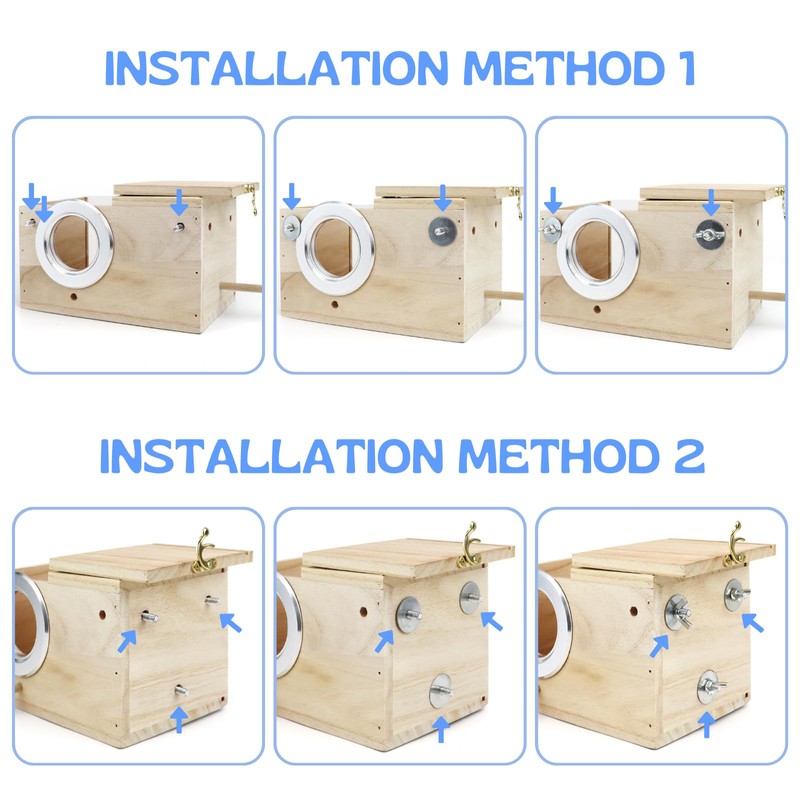 INSTALLATION METHOD 1

INSTALLATION METHOD 2