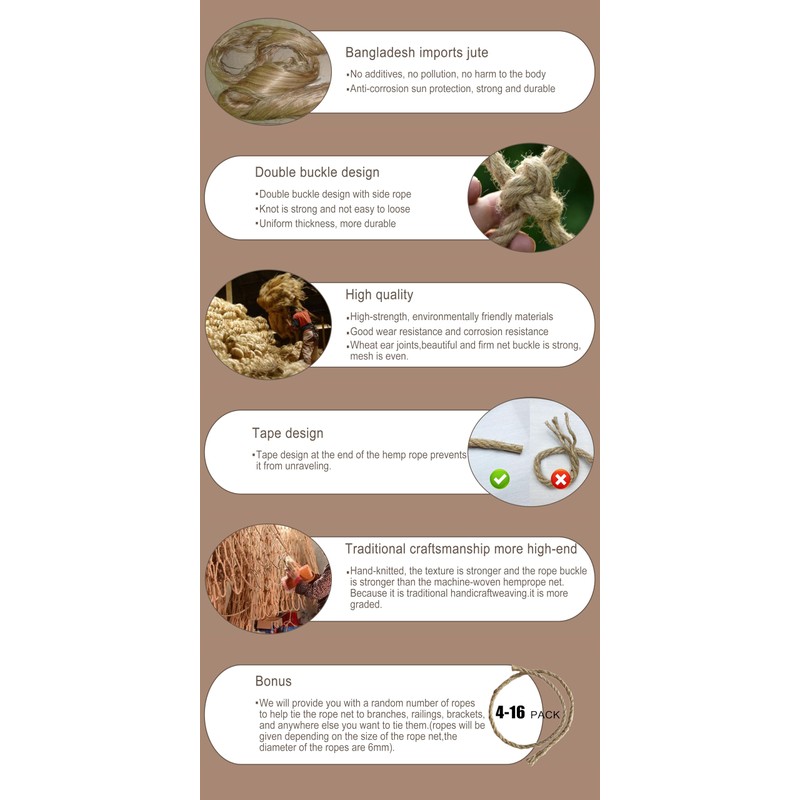 Bangladesh imports jute
•No additives, no pollution, no harm to the body
•Anti-corrosion sun protection, strong and durable

Double buckle design
•Double buckle design with side rope
•Knot is strong and not easy to loose
•Uniform thickness, more durable

High quality
•High-strength, environmentally friendly materials
•Good wear resistance and corrosion resistance
•Wheat ear joints,beautiful and firm net buckle is strong, mesh is even.

Tape design
•Tape design at the end of the hemp rope prevents it from unraveling.

Traditional craftsmanship more high-end
•Hand-knitted, the texture is stronger and the rope buckle is stronger than the machine-woven hemprope net. Because it is traditional handicraftweaving.it is more graded.

Bonus
•We will provide you with a random number of ropes to help tie the rope net to branches, railings, brackets, and anywhere else you want to tie them.(ropes will be given depending on the size of the rope net,the diameter of the ropes are 6mm).

4-16 PACK