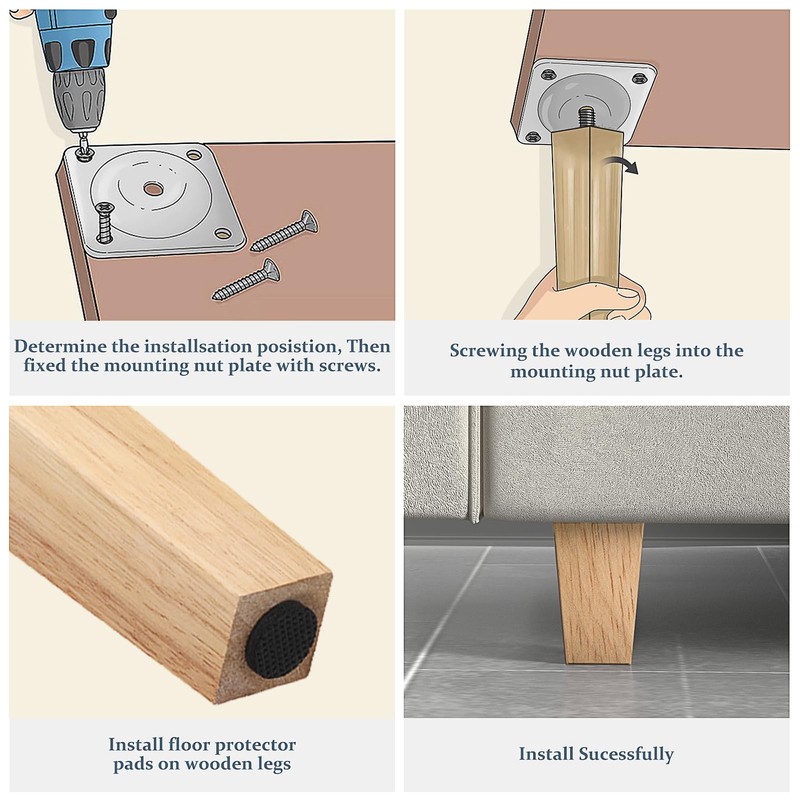 Determine the installsation posistion, Then fixed the mounting nut plate with screws.

Screwing the wooden legs into the mounting nut plate.

Install floor protector pads on wooden legs

Install Sucessfully