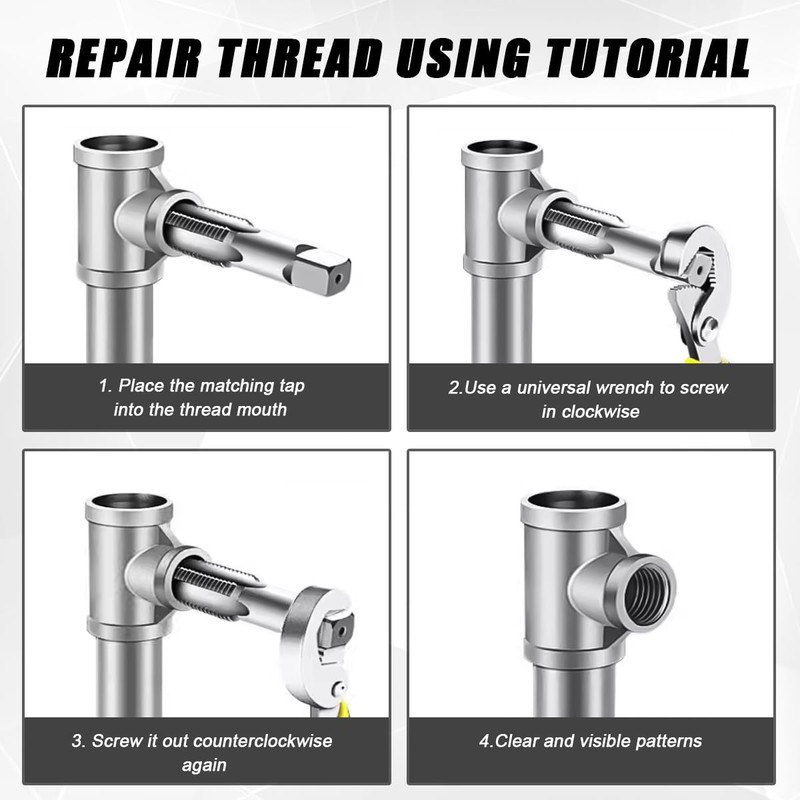 REPAIR THREAD USING TUTORIAL

1. Place the matching tap into the thread mouth

2.Use a universal wrench to screw in clockwise

3. Screw it out counterclockwise again

4.Clear and visible patterns