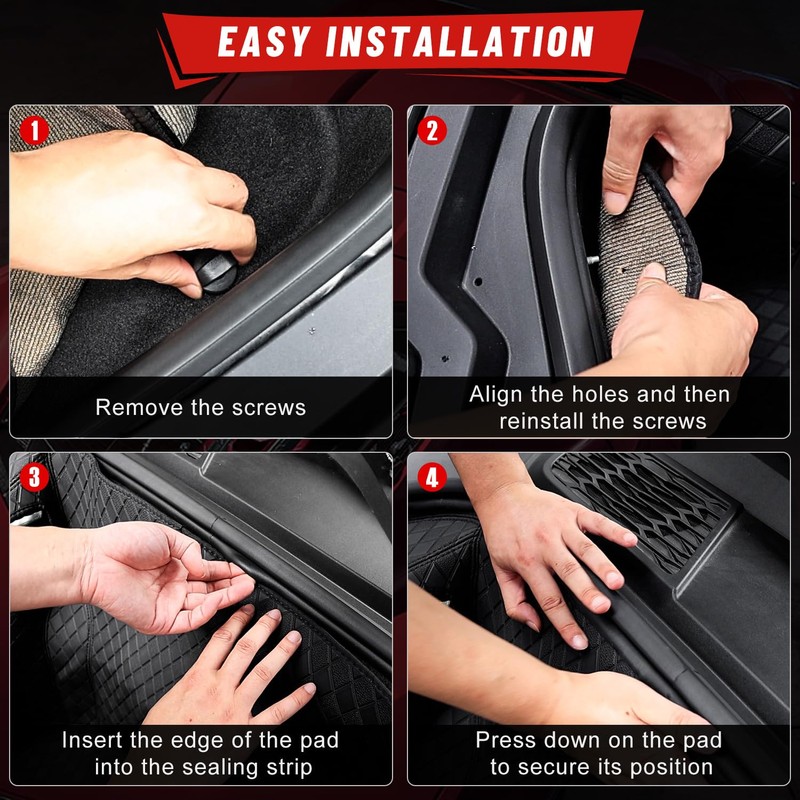 EASY INSTALLATION

1
Remove the screws

2
Align the holes and then reinstall the screws

3
Insert the edge of the pad into the sealing strip

4
Press down on the pad to secure its position