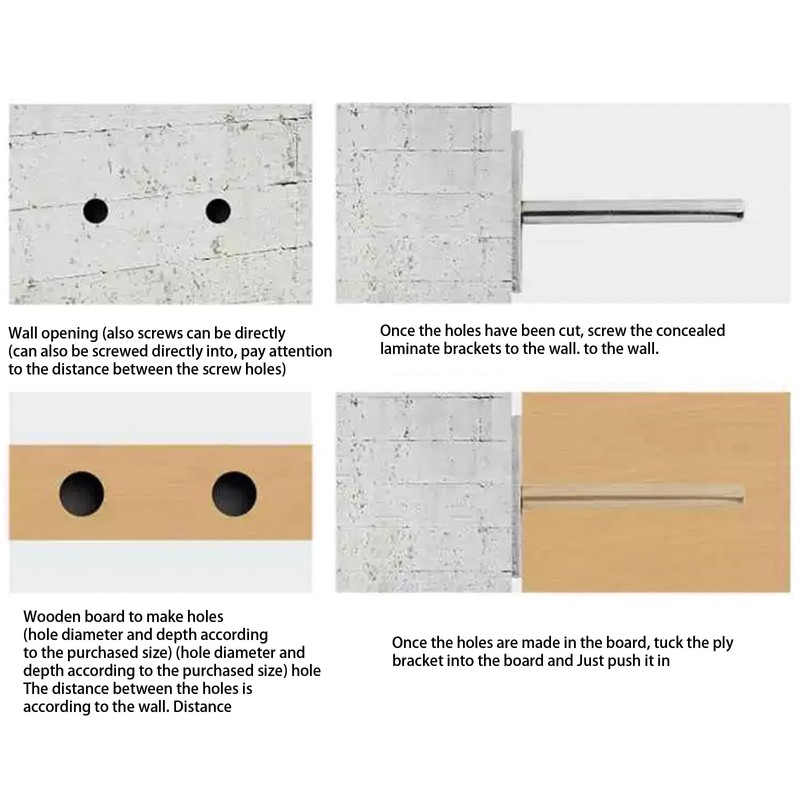 Wall opening (also screws can be directly (can also be screwed directly into, pay attention to the distance between the screw holes)

Once the holes have been cut, screw the concealed laminate brackets to the wall. to the wall.

Wooden board to make holes (hole diameter and depth according to the purchased size) (hole diameter and depth according to the purchased size) hole The distance between the holes is according to the wall. Distance

Once the holes are made in the board, tuck the ply bracket into the board and Just push it in