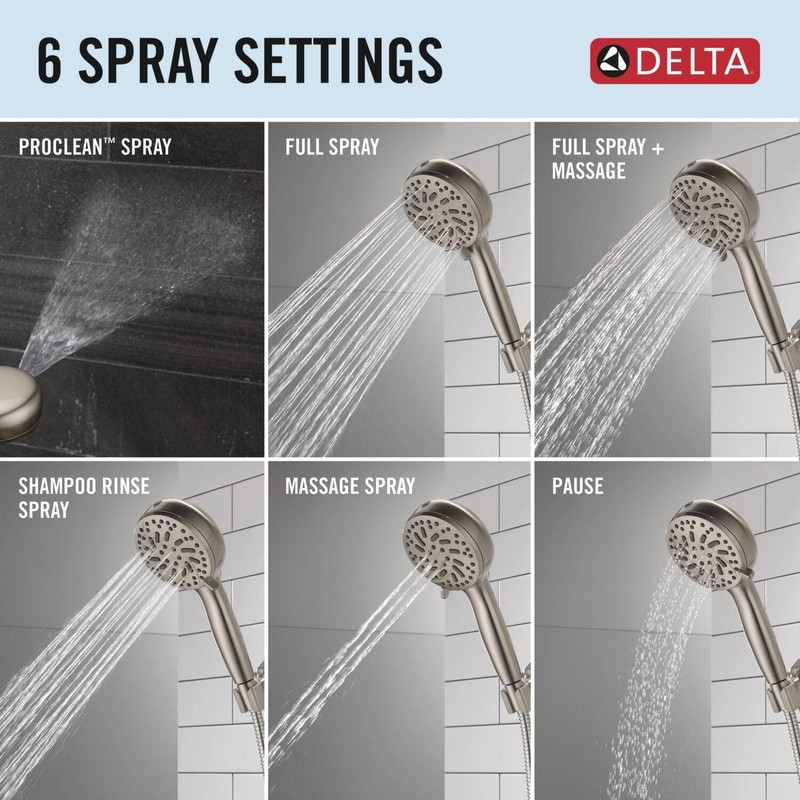 6 SPRAY SETTINGS

DELTA

PROCLEAN™ SPRAY

FULL SPRAY

FULL SPRAY + MASSAGE

SHAMPOO RINSE SPRAY

MASSAGE SPRAY

PAUSE