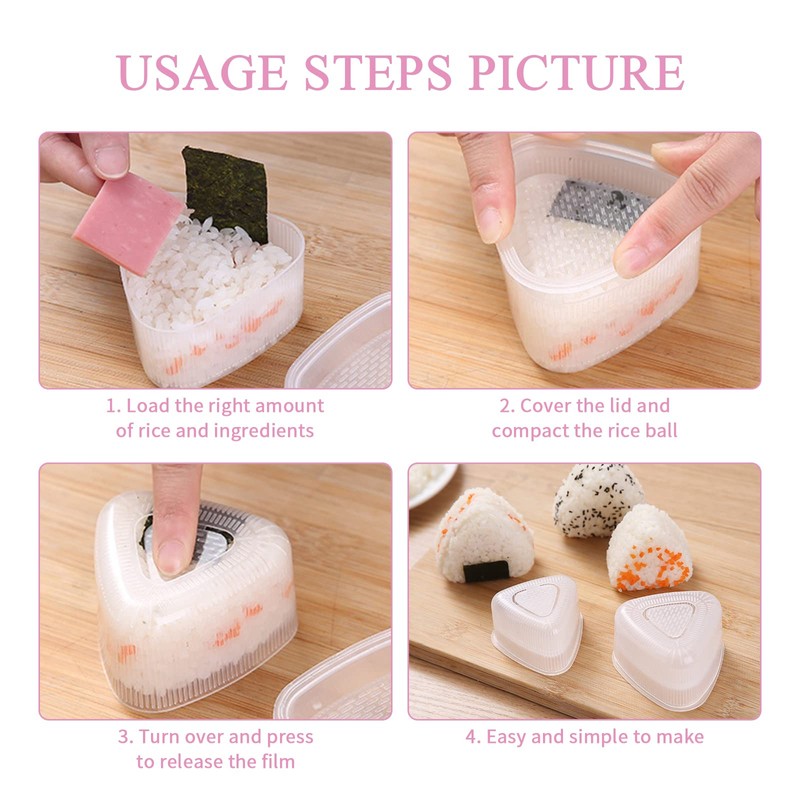 USAGE STEPS PICTURE

1. Load the right amount of rice and ingredients

2. Cover the lid and compact the rice ball

3. Turn over and press to release the film

4. Easy and simple to make