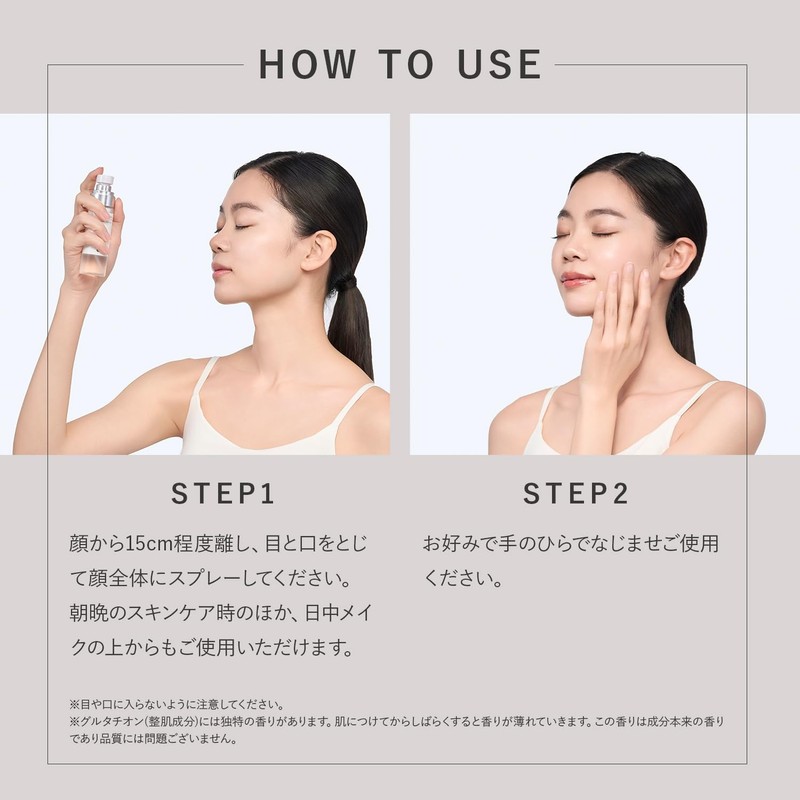 HOW TO USE

STEP1

顔から15cm程度離し、目と口をとじて顔全体にスプレーしてください。朝晩のスキンケア時のほか、日中メイクの上からもご使用いただけます。

STEP2

お好みで手のひらでなじませご使用ください。

※目や口に入らないように注意してください。
※グルタチオン(整肌成分)には独特の香りがあります。肌につけてからしばらくすると香りが薄れていきます。この香りは成分本来の香りであり品質には問題ございません。