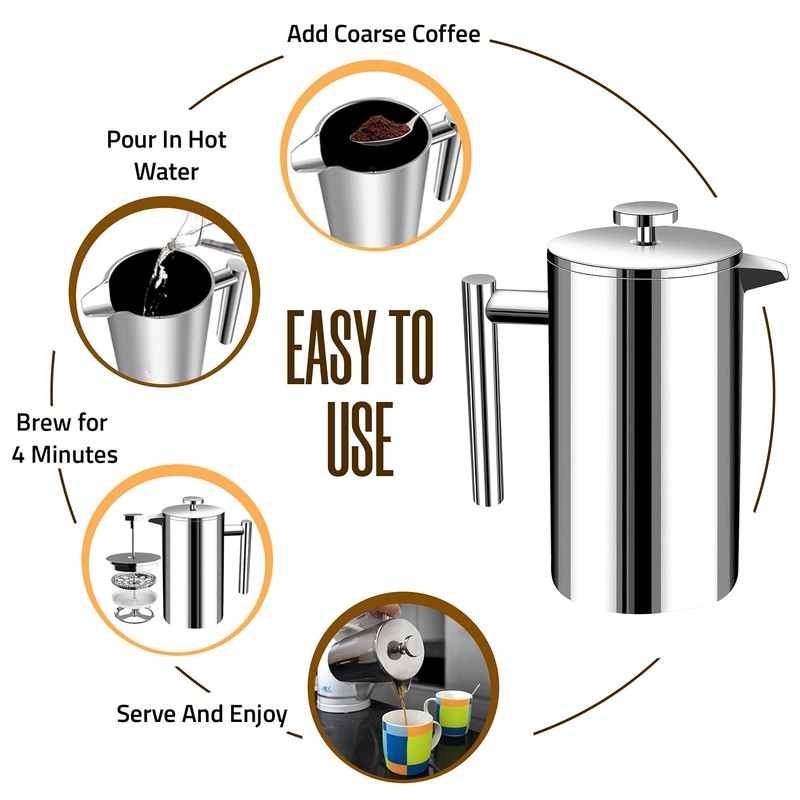 Add Coarse Coffee

Pour In Hot Water

EASY TO USE

Brew for 4 Minutes

Serve And Enjoy