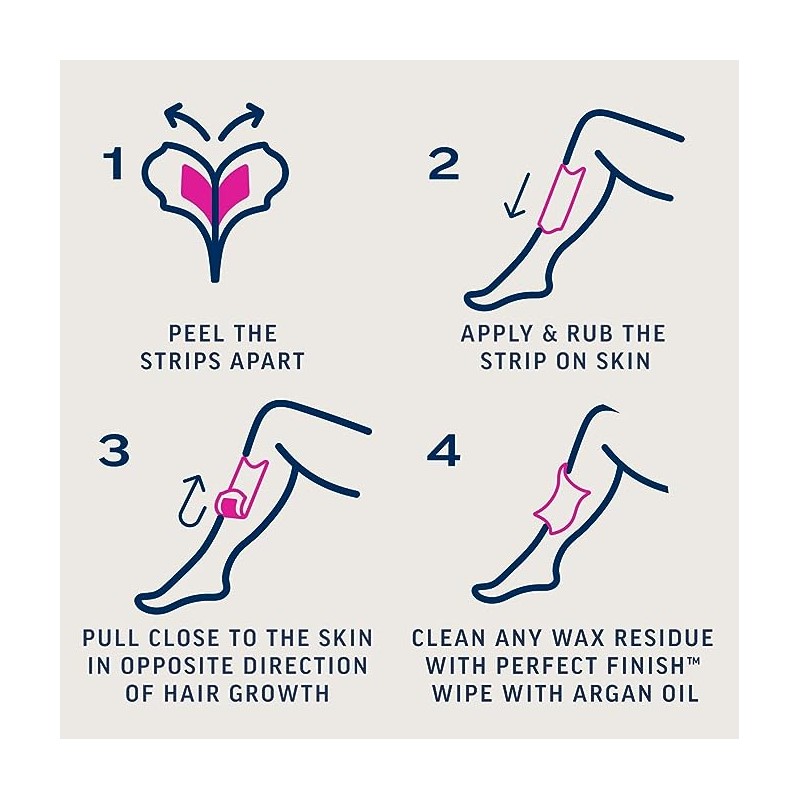 1

PEEL THE STRIPS APART

2

APPLY & RUB THE STRIP ON SKIN

3

PULL CLOSE TO THE SKIN IN OPPOSITE DIRECTION OF HAIR GROWTH

4

CLEAN ANY WAX RESIDUE WITH PERFECT FINISH™ WIPE WITH ARGAN OIL