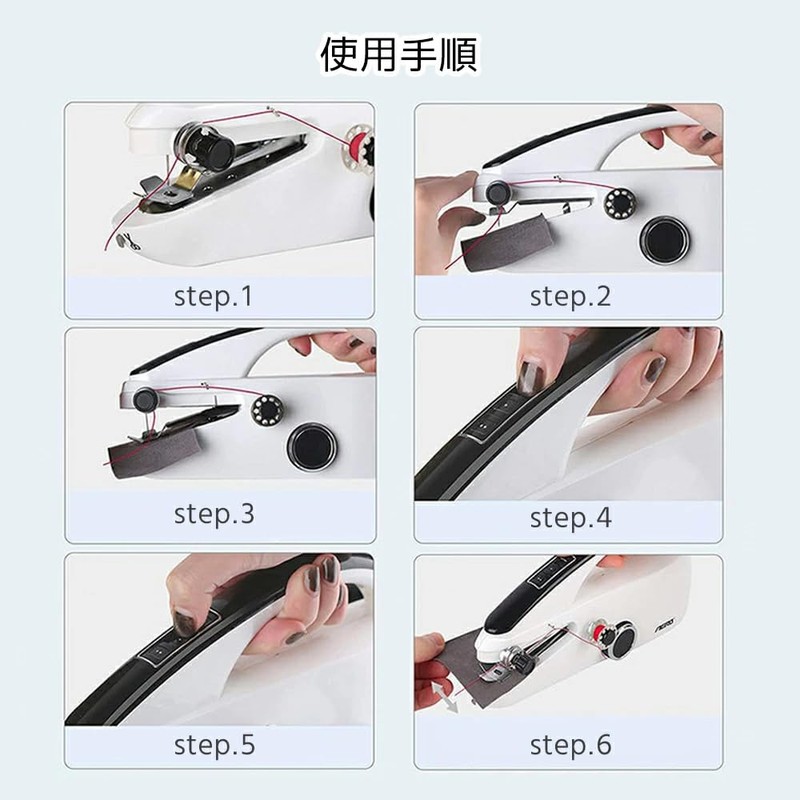 使用手順

step.1

step.2

step.3

step.4

step.5

step.6