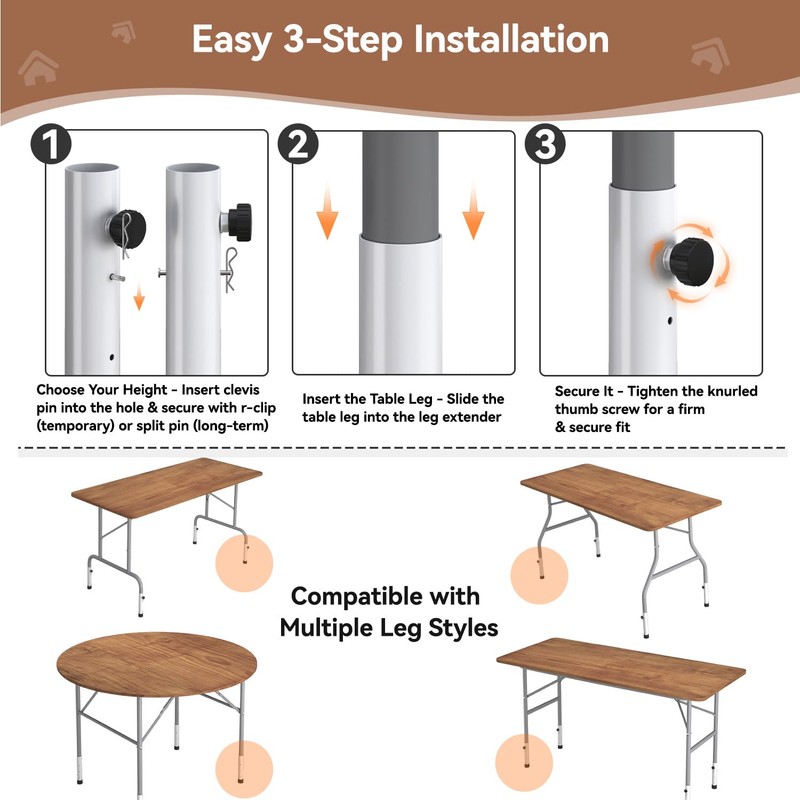 Easy 3-Step Installation

1

Choose Your Height - Insert clevis pin into the hole & secure with r-clip (temporary) or split pin (long-term)

2

Insert the Table Leg - Slide the table leg into the leg extender

3

Secure It - Tighten the knurled thumb screw for a firm & secure fit

Compatible with Multiple Leg Styles