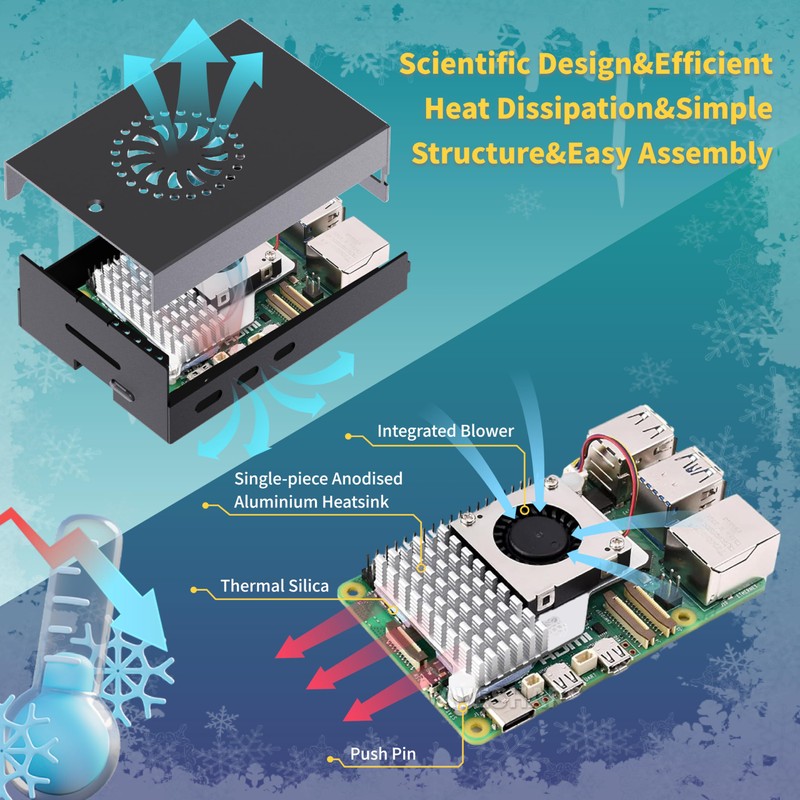 Scientific Design&Efficient Heat Dissipation&Simple Structure&Easy Assembly

Integrated Blower

Single-piece Anodised Aluminium Heatsink

Thermal Silica

Push Pin