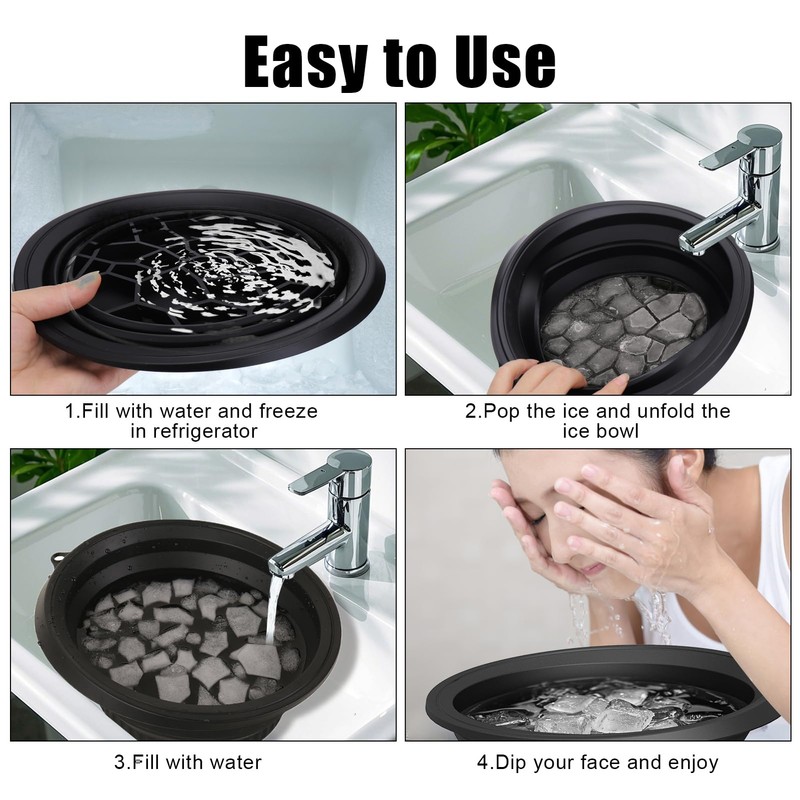 Easy to Use

1.Fill with water and freeze in refrigerator

2.Pop the ice and unfold the ice bowl

3.Fill with water

4.Dip your face and enjoy