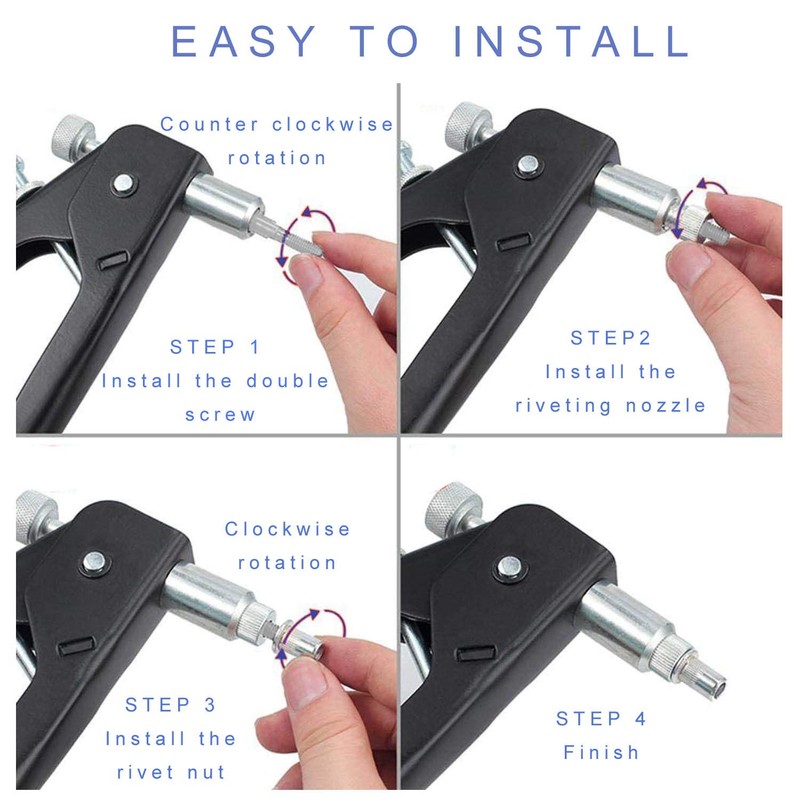 EASY TO INSTALL

Counter clockwise rotation

STEP 1
Install the double screw

STEP2
Install the riveting nozzle

Clockwise rotation

STEP 3
Install the rivet nut

STEP 4
Finish