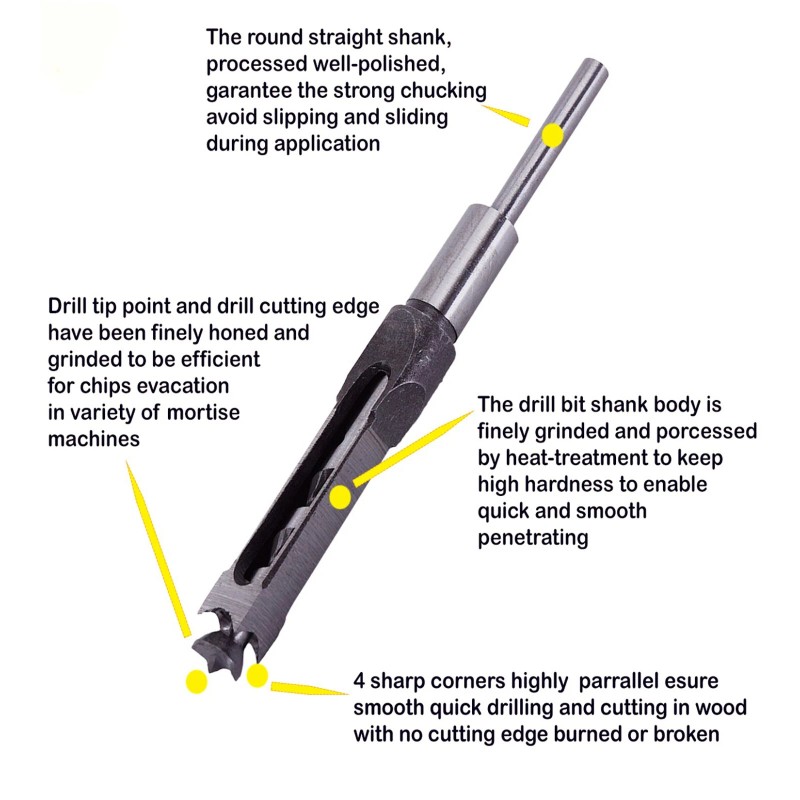 The round straight shank, processed well-polished, garantee the strong chucking avoid slipping and sliding during application

Drill tip point and drill cutting edge have been finely honed and grinded to be efficient for chips evacation in variety of mortise machines

The drill bit shank body is finely grinded and porcessed by heat-treatment to keep high hardness to enable quick and smooth penetrating

4 sharp corners highly parrallel esure smooth quick drilling and cutting in wood with no cutting edge burned or broken