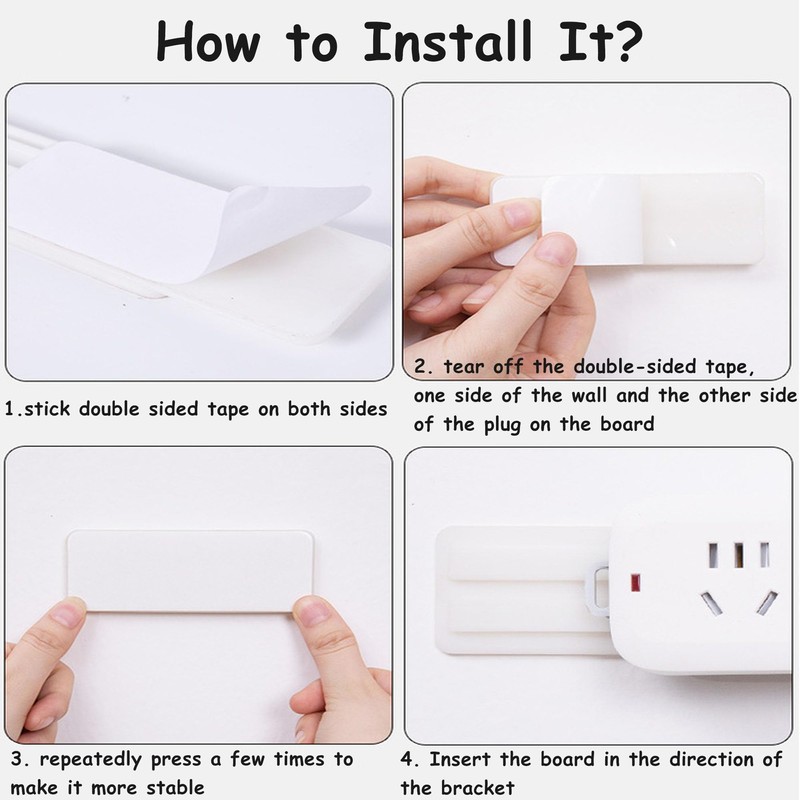 How to Install It?

1.stick double sided tape on both sides

2. tear off the double-sided tape, one side of the wall and the other side of the plug on the board

3. repeatedly press a few times to make it more stable

4. Insert the board in the direction of the bracket