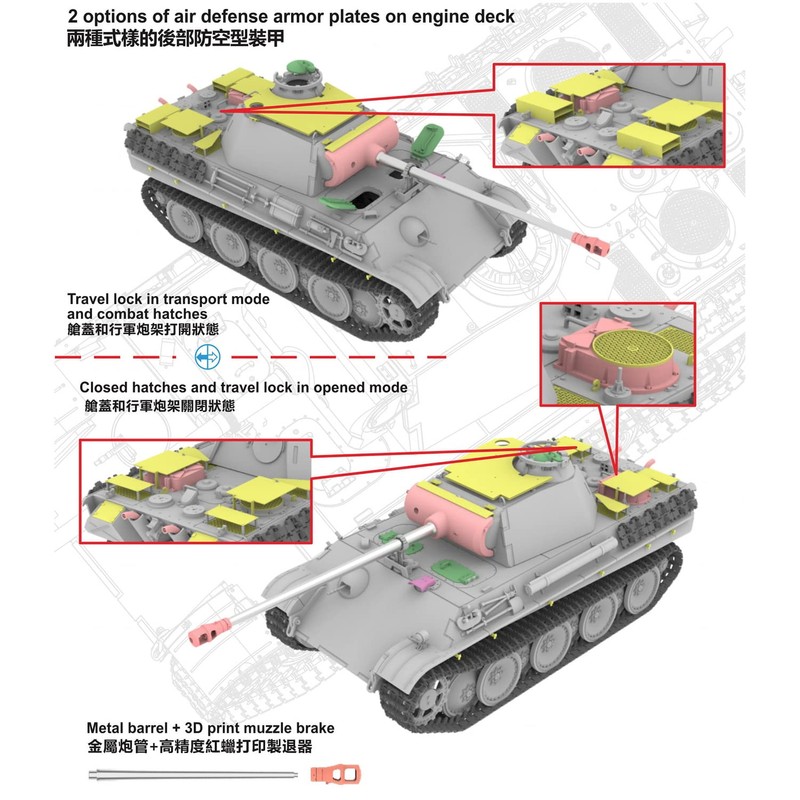 2 options of air defense armor plates on engine deck
兩種式樣的後部防空型裝甲

Travel lock in transport mode and combat hatches
艙蓋和行軍炮架打開狀態

Closed hatches and travel lock in opened mode
艙蓋和行軍炮架關閉狀態

Metal barrel + 3D print muzzle brake
金屬炮管+高精度紅蠟打印製退器