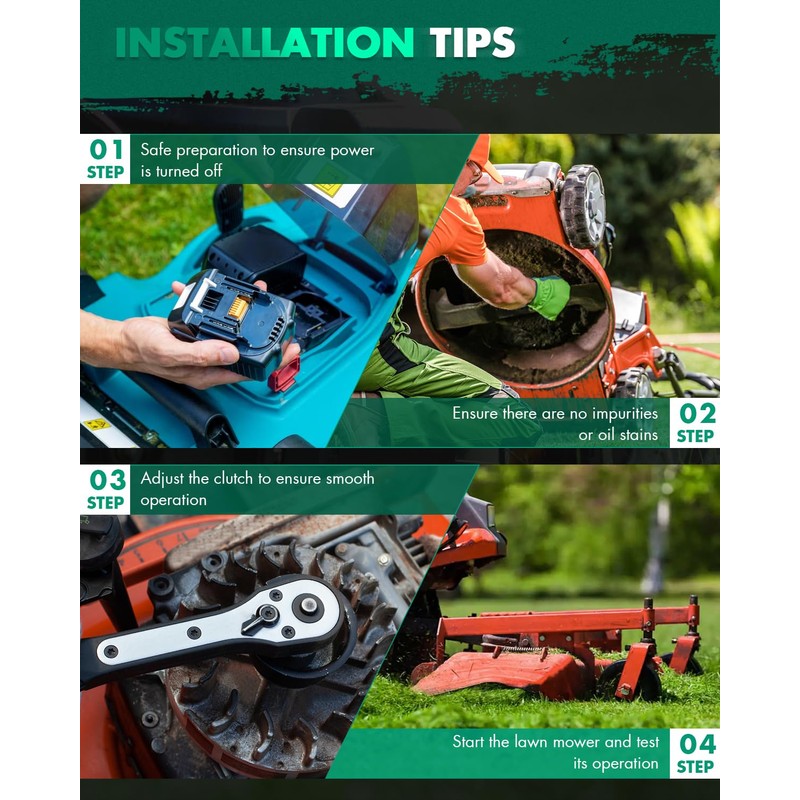 INSTALLATION TIPS

01 STEP
Safe preparation to ensure power is turned off

Ensure there are no impurities or oil stains
02 STEP

03 STEP
Adjust the clutch to ensure smooth operation

Start the lawn mower and test its operation
04 STEP