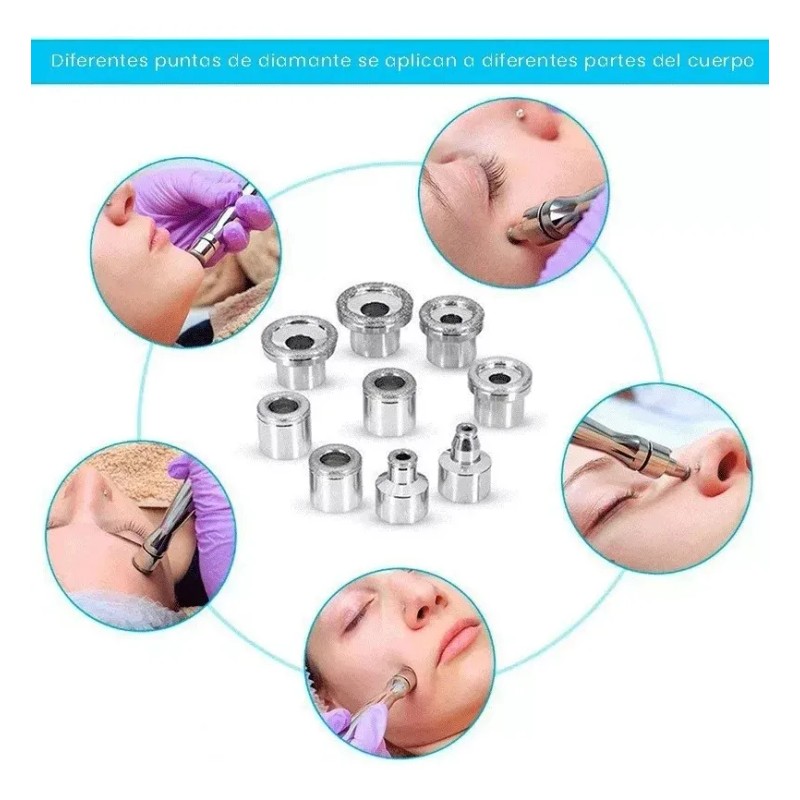 Diferentes puntas de diamante se aplican a diferentes partes del cuerpo