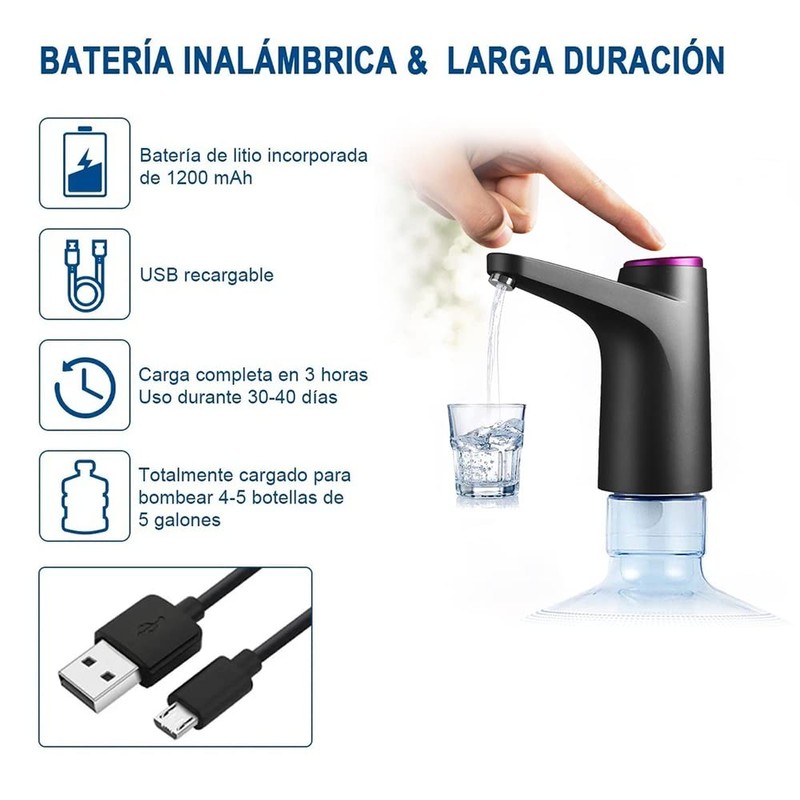 BATERÍA INALÁMBRICA & LARGA DURACIÓN

Batería de litio incorporada de 1200 mAh

USB recargable

Carga completa en 3 horas
Uso durante 30-40 días

Totalmente cargado para bombear 4-5 botellas de 5 galones