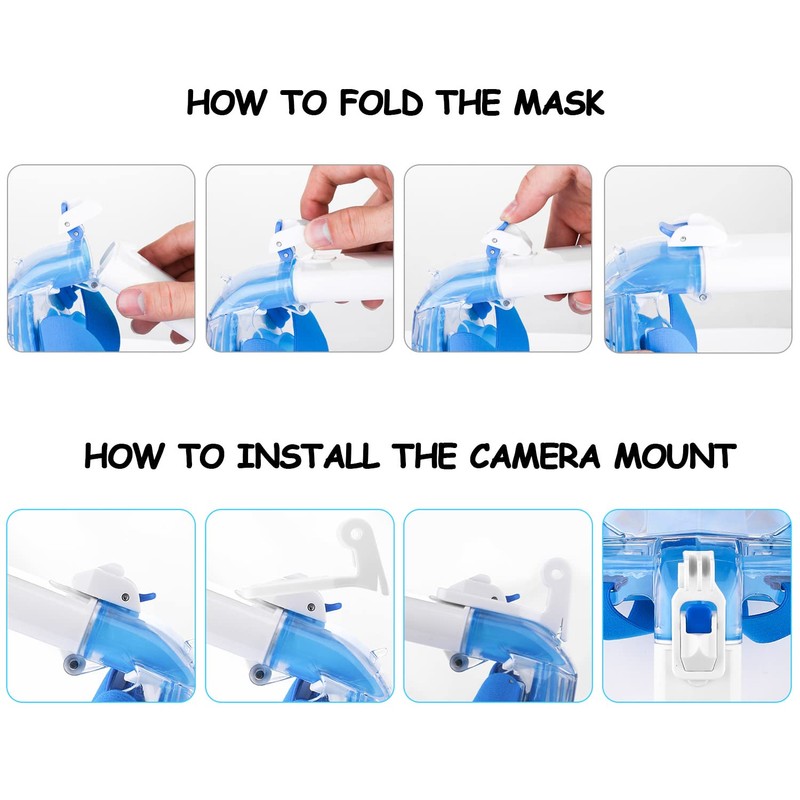 HOW TO FOLD THE MASK

HOW TO INSTALL THE CAMERA MOUNT