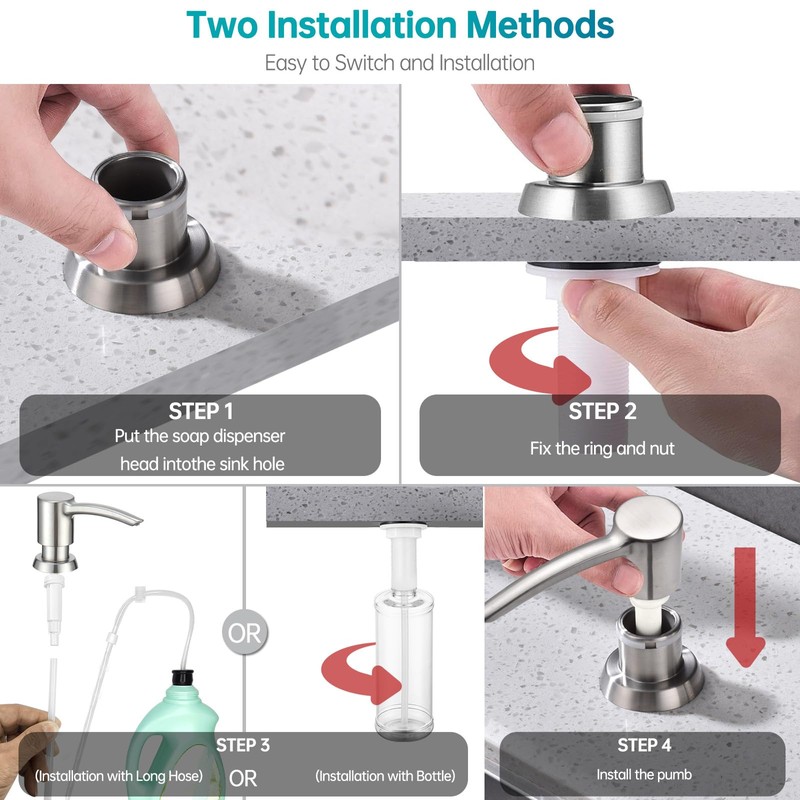 Two Installation Methods
Easy to Switch and Installation

STEP 1
Put the soap dispenser head intothe sink hole

STEP 2
Fix the ring and nut

OR

STEP 3
(Installation with Long Hose) OR (Installation with Bottle)

STEP 4
Install the pumb