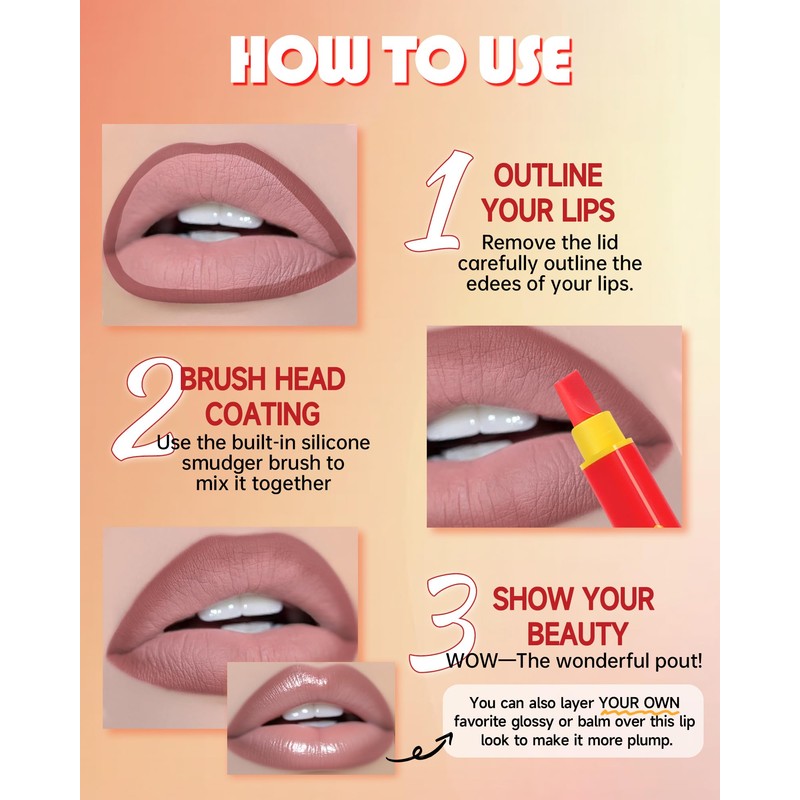 HOW TO USE

1 OUTLINE YOUR LIPS
Remove the lid carefully outline the edees of your lips.

2 BRUSH HEAD COATING
Use the built-in silicone smudger brush to mix it together

3 SHOW YOUR BEAUTY
WOW—The wonderful pout!

You can also layer YOUR OWN favorite glossy or balm over this lip look to make it more plump.