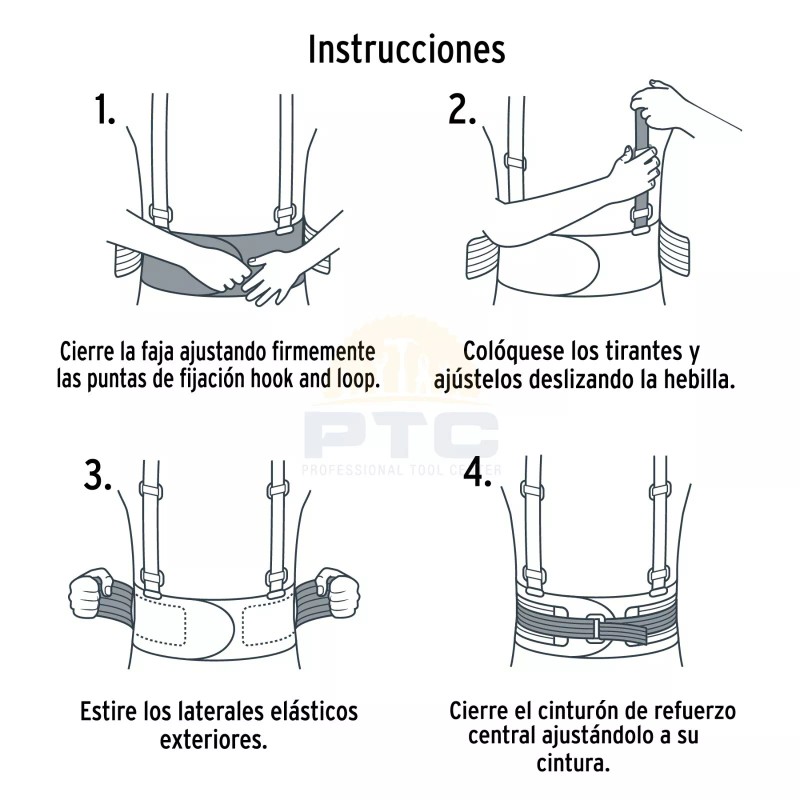 Instrucciones

1.

Cierre la faja ajustando firmemente las puntas de fijación hook and loop.

2.

Colóquese los tirantes y ajústelos deslizando la hebilla.

PTC
PROFESSIONAL TOOL CENTER

3.

Estire los laterales elásticos exteriores.

4.

Cierre el cinturón de refuerzo central ajustándolo a su cintura.