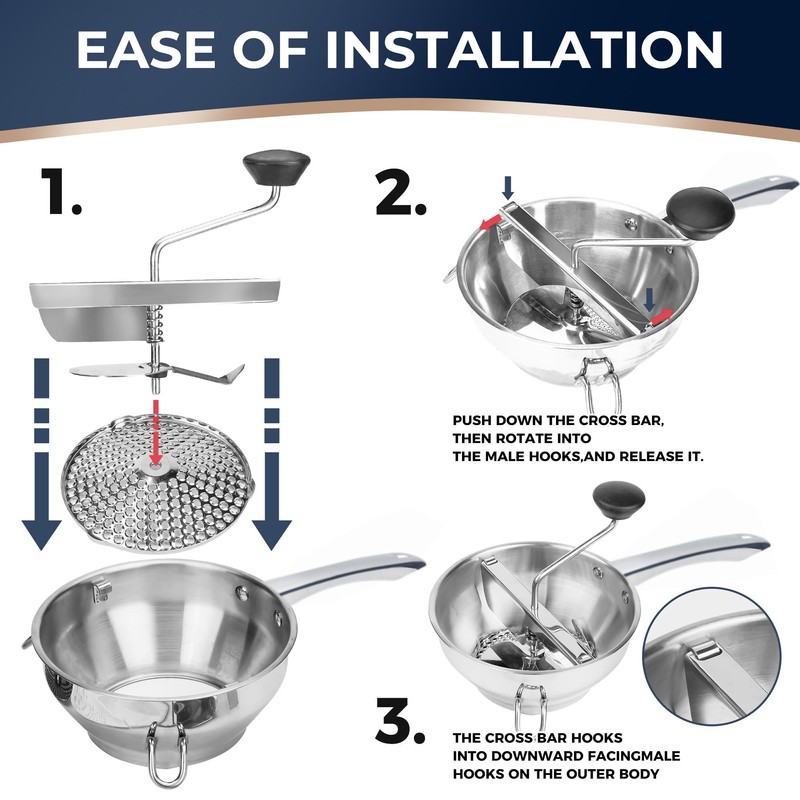 EASE OF INSTALLATION

1.

2.

PUSH DOWN THE CROSS BAR, THEN ROTATE INTO THE MALE HOOKS,AND RELEASE IT.

3.

THE CROSS BAR HOOKS INTO DOWNWARD FACINGMALE HOOKS ON THE OUTER BODY