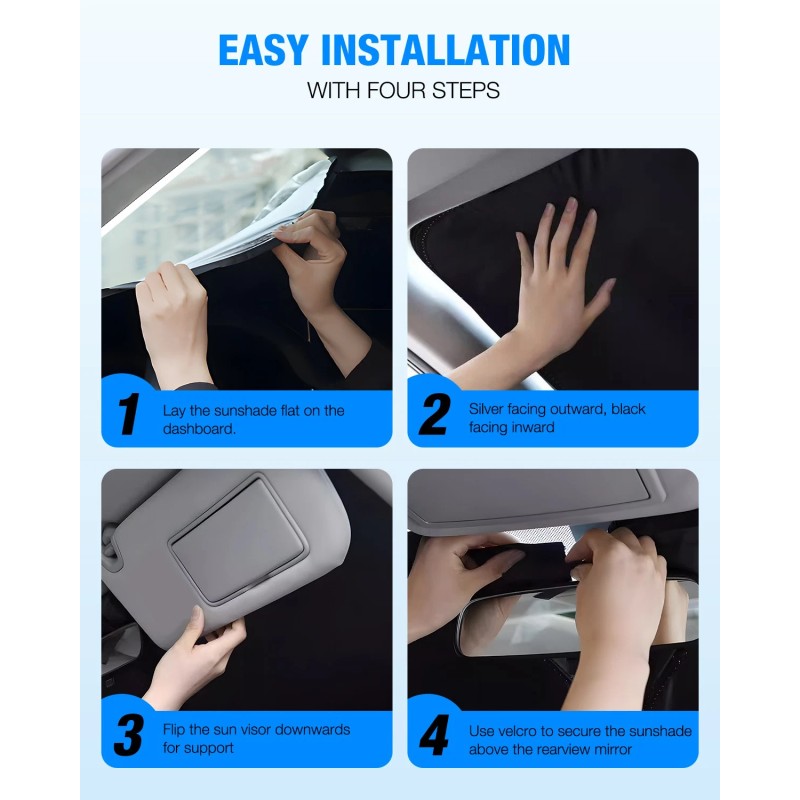 EASY INSTALLATION
WITH FOUR STEPS

1 Lay the sunshade flat on the dashboard.

2 Silver facing outward, black facing inward

3 Flip the sun visor downwards for support

4 Use velcro to secure the sunshade above the rearview mirror