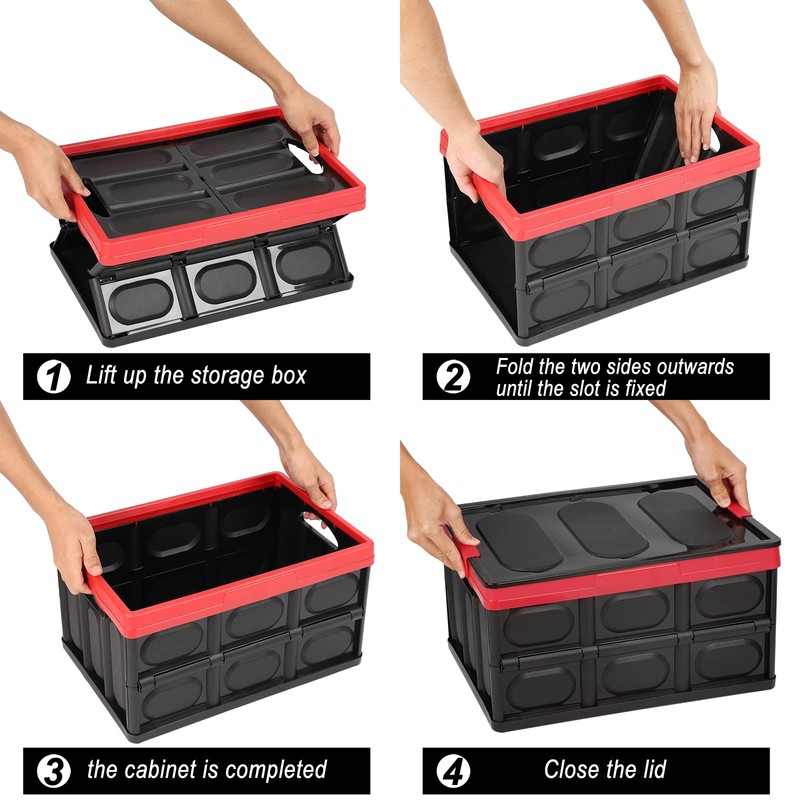 1 Lift up the storage box

2 Fold the two sides outwards until the slot is fixed

3 the cabinet is completed

4 Close the lid