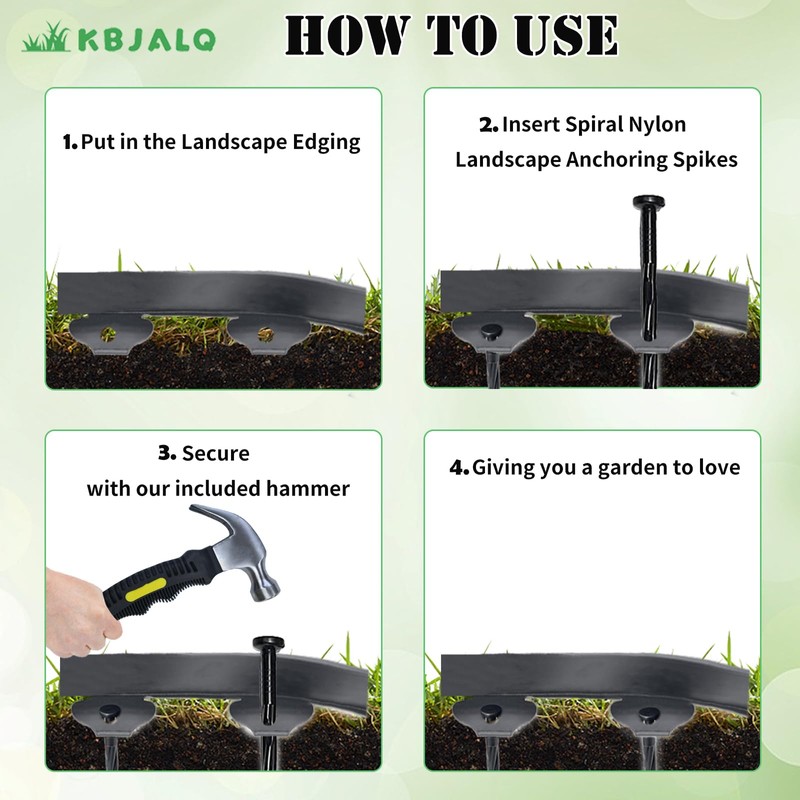 KBJALQ

HOW TO USE

1. Put in the Landscape Edging

2. Insert Spiral Nylon Landscape Anchoring Spikes

3. Secure with our included hammer

4. Giving you a garden to love